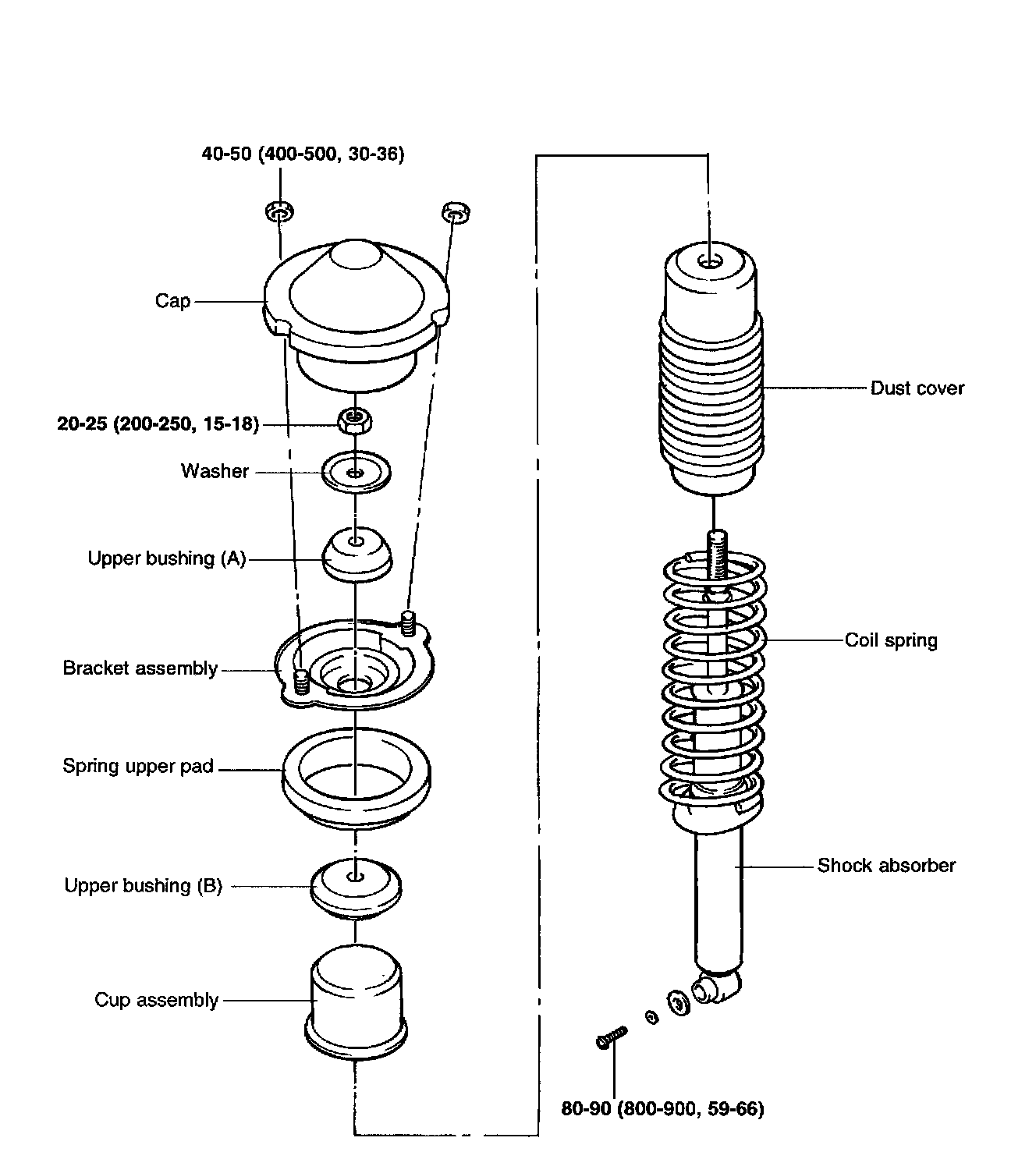 40-50 (400-500, 30-36)

Cap

20-25 (200-250, 15-18)

Washer

Upper bushing (A)

Bracket assembly

Spring upper pad

Upper bushing (B)

Cup assembly

Dust cover

Coil spring

Shock absorber

80-90 (800-900, 59-66)