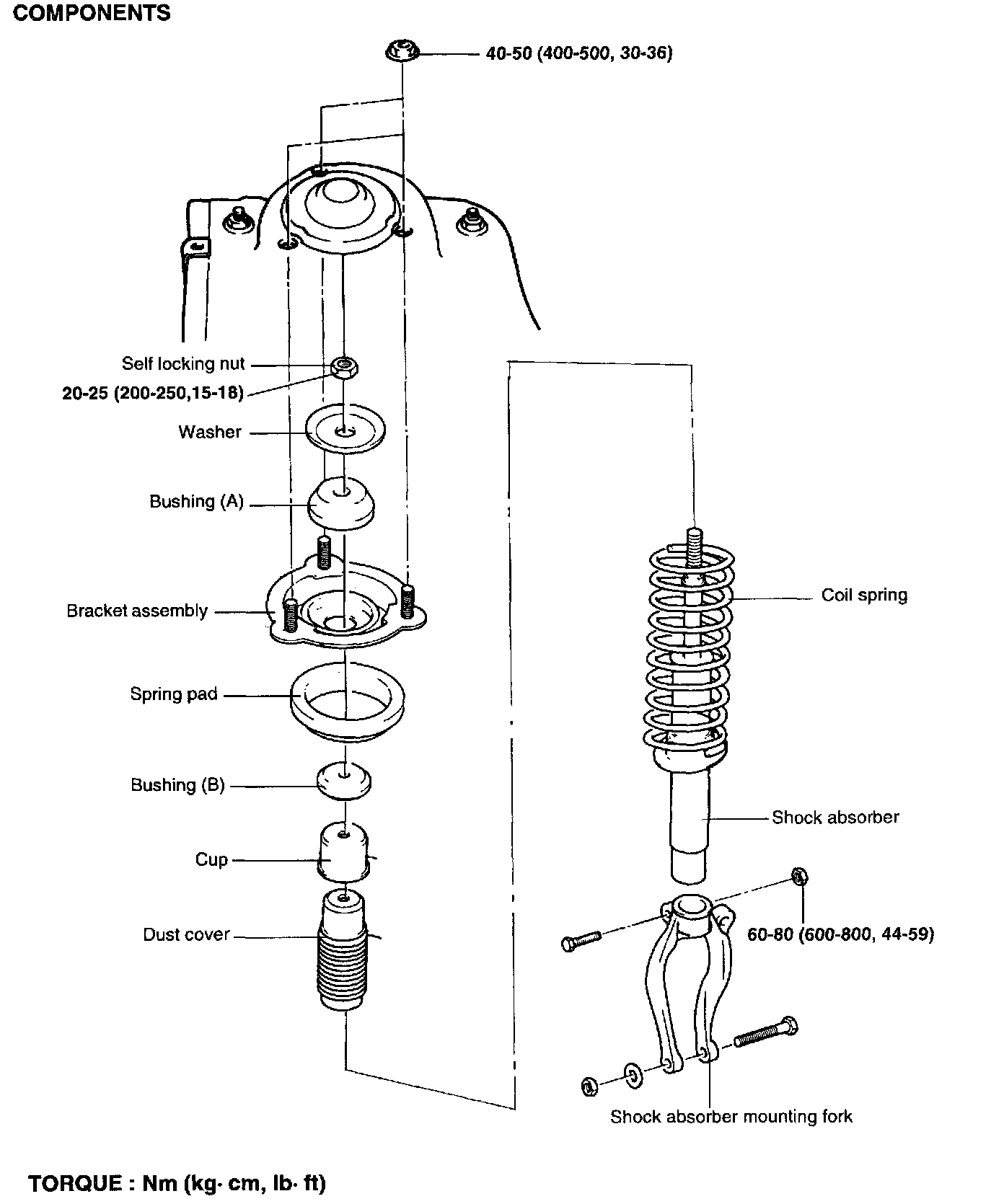 COMPONENTS

40-50 (400-500, 30-36)

Self locking nut

20-25 (200-250,15-18)

Washer

Bushing (A)

Bracket assembly

Spring pad

Bushing (B)

Cup

Dust cover

Coil spring

Shock absorber

60-80 (600-800, 44-59)

Shock absorber mounting fork

TORQUE : Nm (kg· cm, lb· ft)