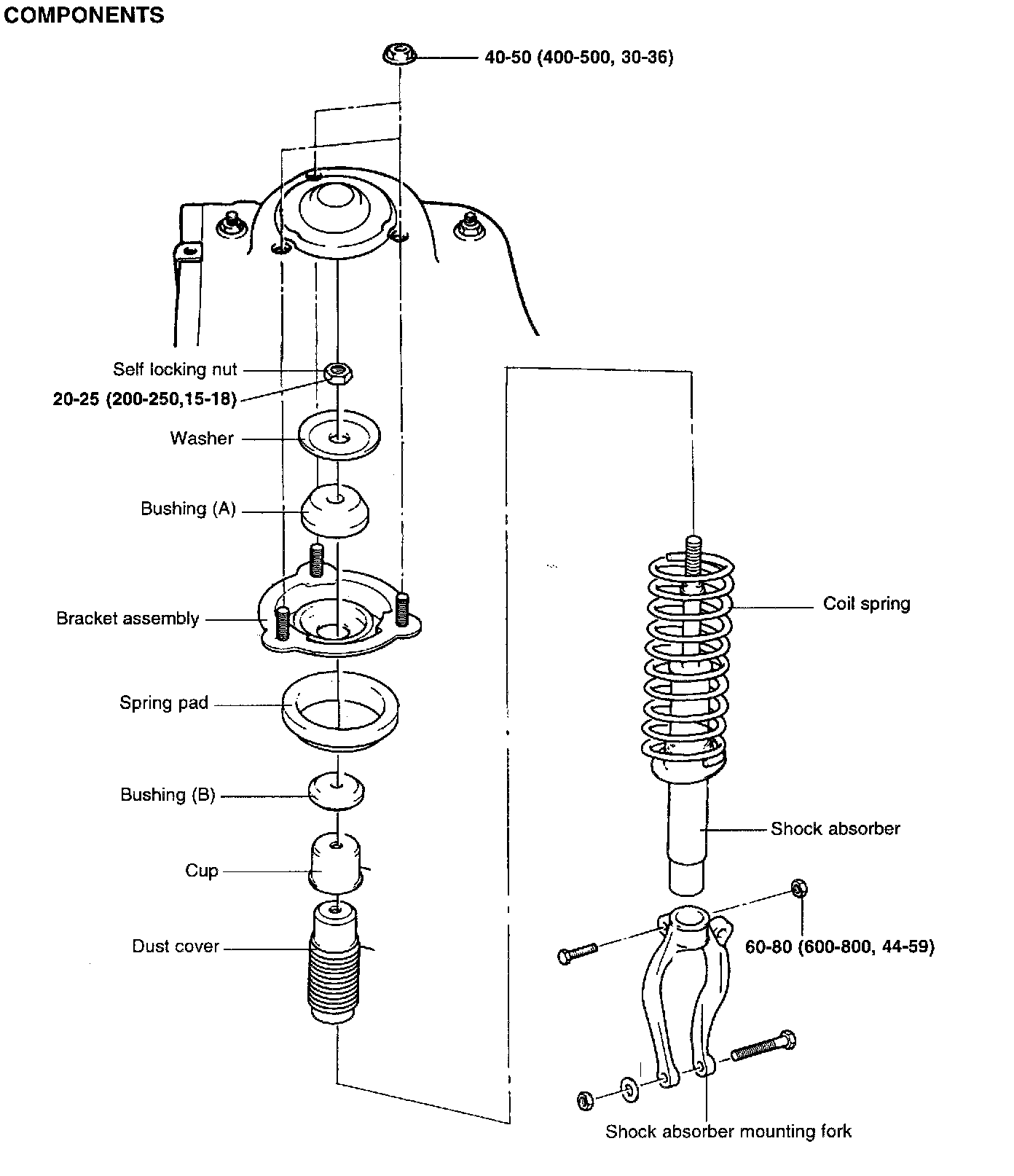 COMPONENTS

40-50 (400-500, 30-36)

Self locking nut

20-25 (200-250,15-18)

Washer

Bushing (A)

Bracket assembly

Spring pad

Bushing (B)

Cup

Dust cover

Coil spring

Shock absorber

60-80 (600-800, 44-59)

Shock absorber mounting fork