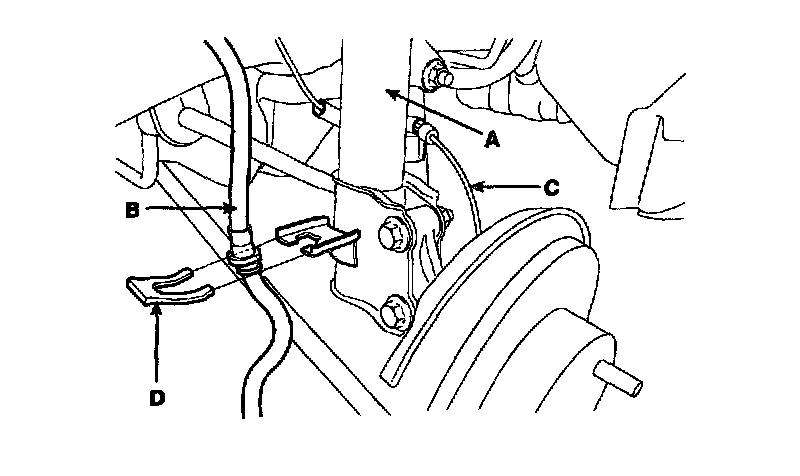 A
C
B
D