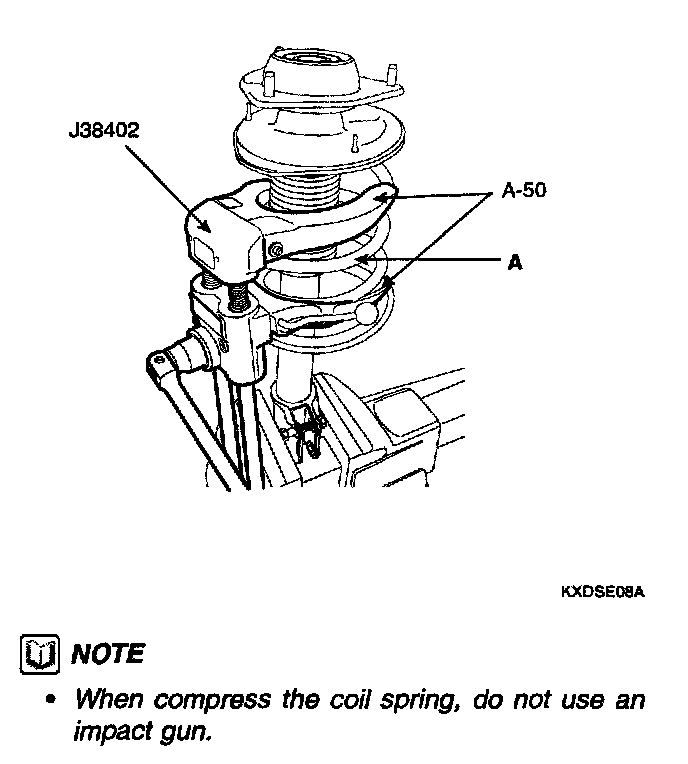 J38402

A-50

A

KXDSE08A

NOTE

• When compress the coil spring, do not use an impact gun.