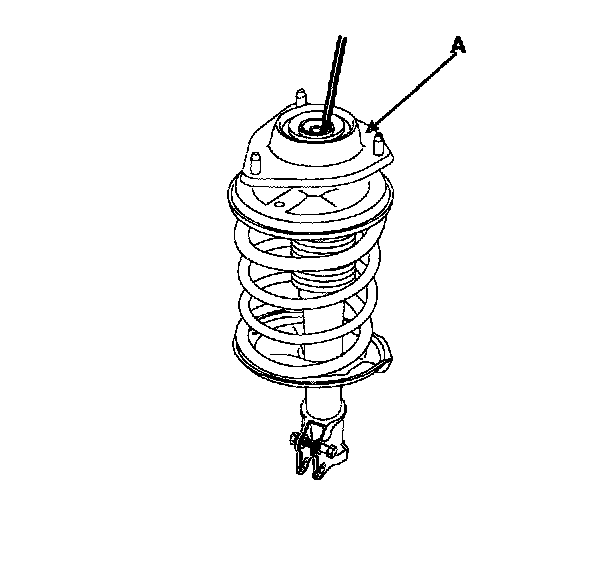 A