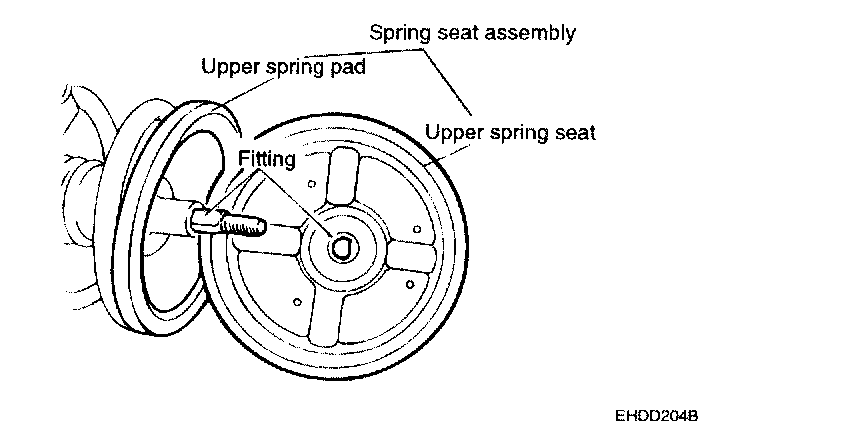 Spring seat assembly
Upper spring pad
Upper spring seat
Fitting
EHDD204B