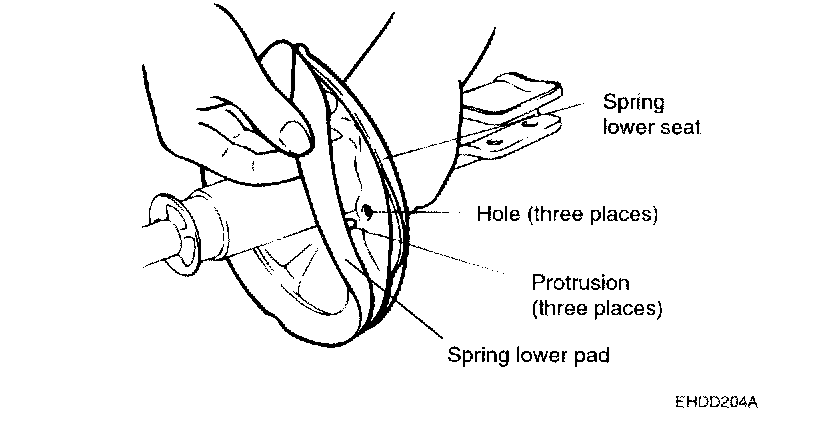 Spring lower seat

Hole (three places)

Protrusion (three places)

Spring lower pad

EHDD204A