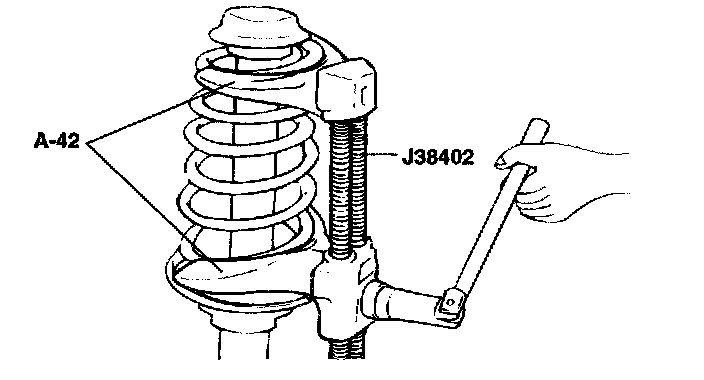 A-42

J38402