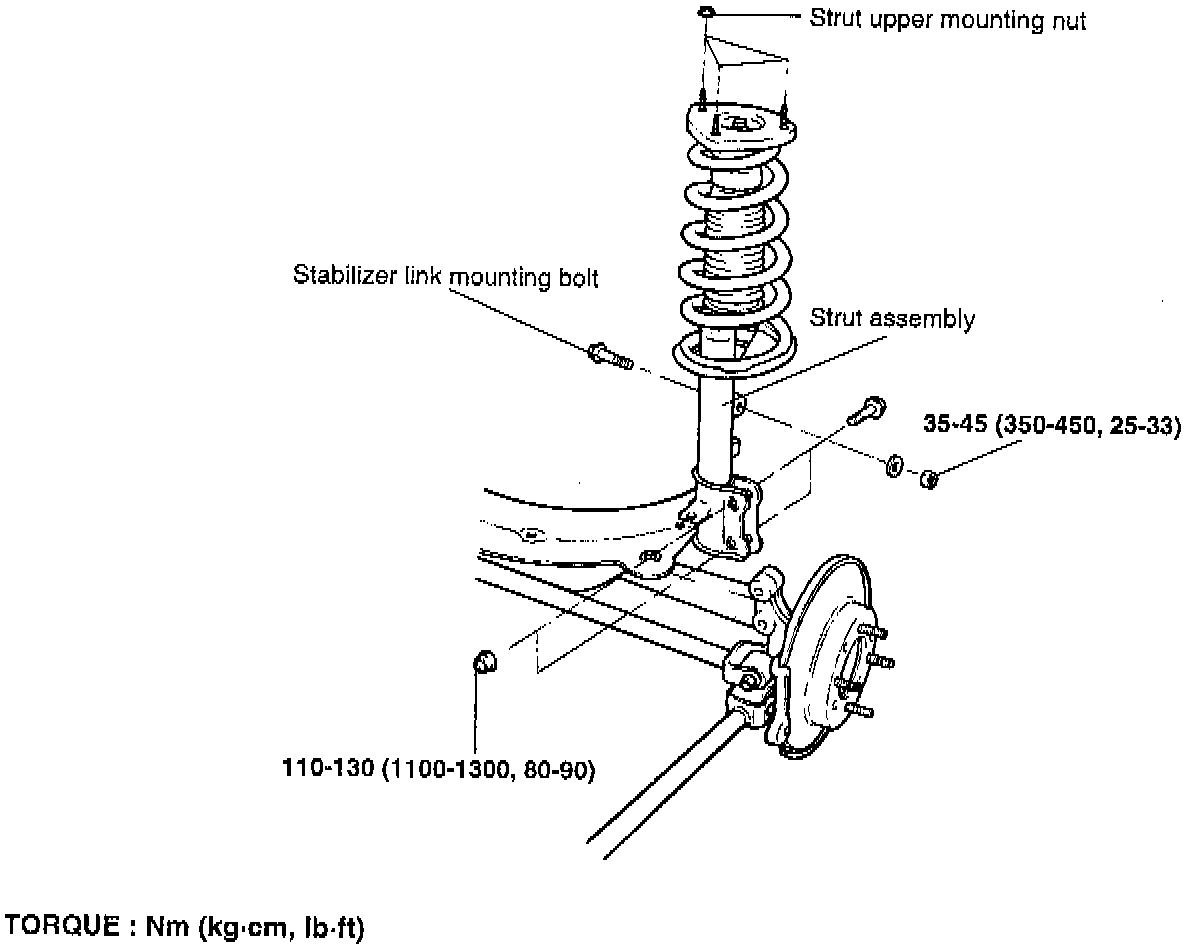 Strut upper mounting nut

Stabilizer link mounting bolt

Strut assembly

35-45 (350-450, 25-33)

110-130 (1100-1300, 80-90)

TORQUE : Nm (kg·cm, lb·ft)