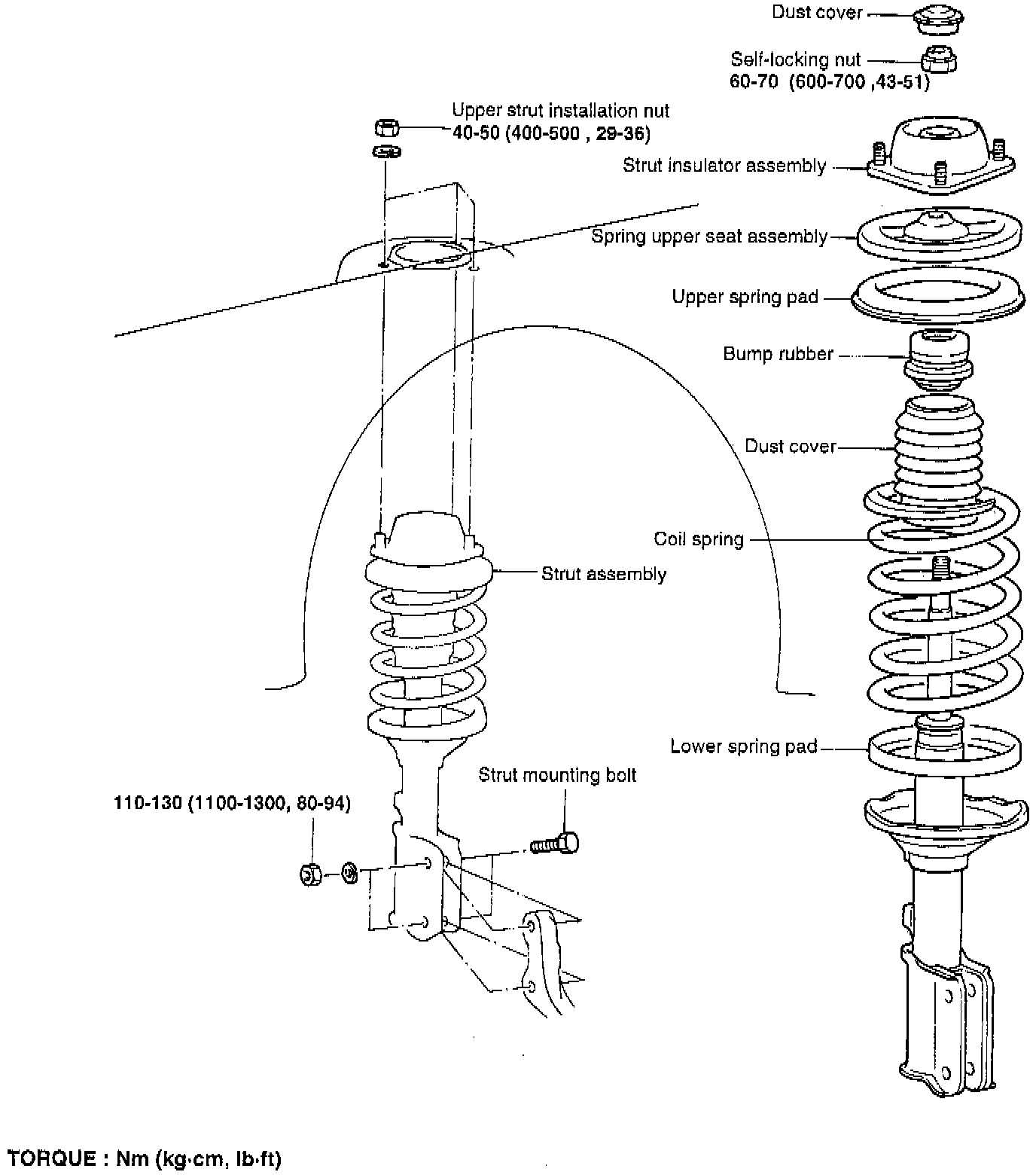 Dust cover

Self-locking nut
60-70 (600-700 ,43-51)

Upper strut installation nut
40-50 (400-500 , 29-36)

Strut insulator assembly

Spring upper seat assembly

Upper spring pad

Bump rubber

Dust cover

Coil spring

Strut assembly

Lower spring pad

Strut mounting bolt

110-130 (1100-1300, 80-94)

TORQUE : Nm (kg·cm, lb·ft)