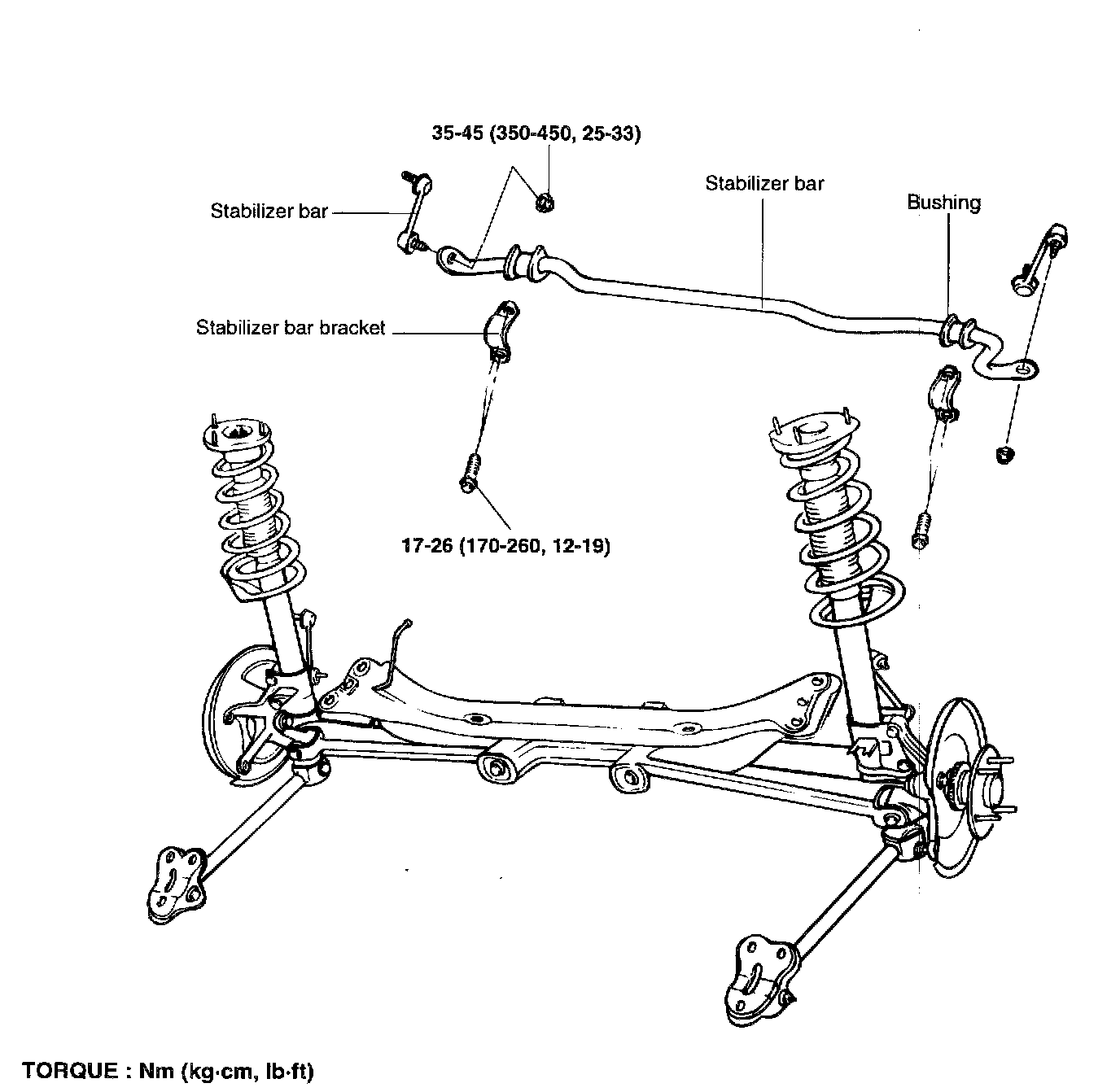 35-45 (350-450, 25-33)

Stabilizer bar

Stabilizer bar

Bushing

Stabilizer bar bracket

17-26 (170-260, 12-19)

TORQUE : Nm (kg·cm, lb·ft)