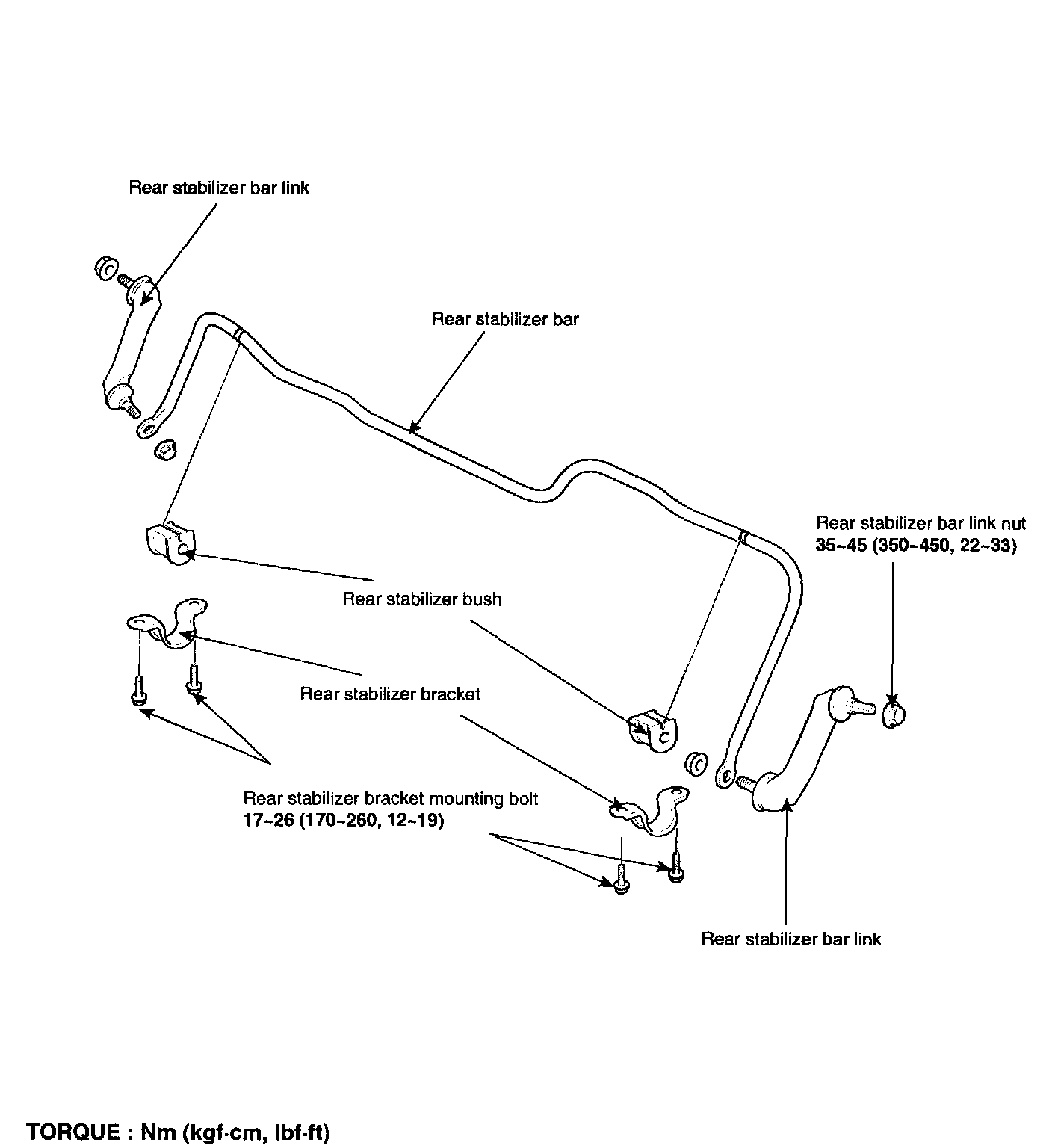 Rear stabilizer bar link

Rear stabilizer bar

Rear stabilizer bar link nut
35~45 (350~450, 22~33)

Rear stabilizer bush

Rear stabilizer bracket

Rear stabilizer bracket mounting bolt
17~26 (170~260, 12~19)

Rear stabilizer bar link

TORQUE : Nm (kgf·cm, lbf·ft)