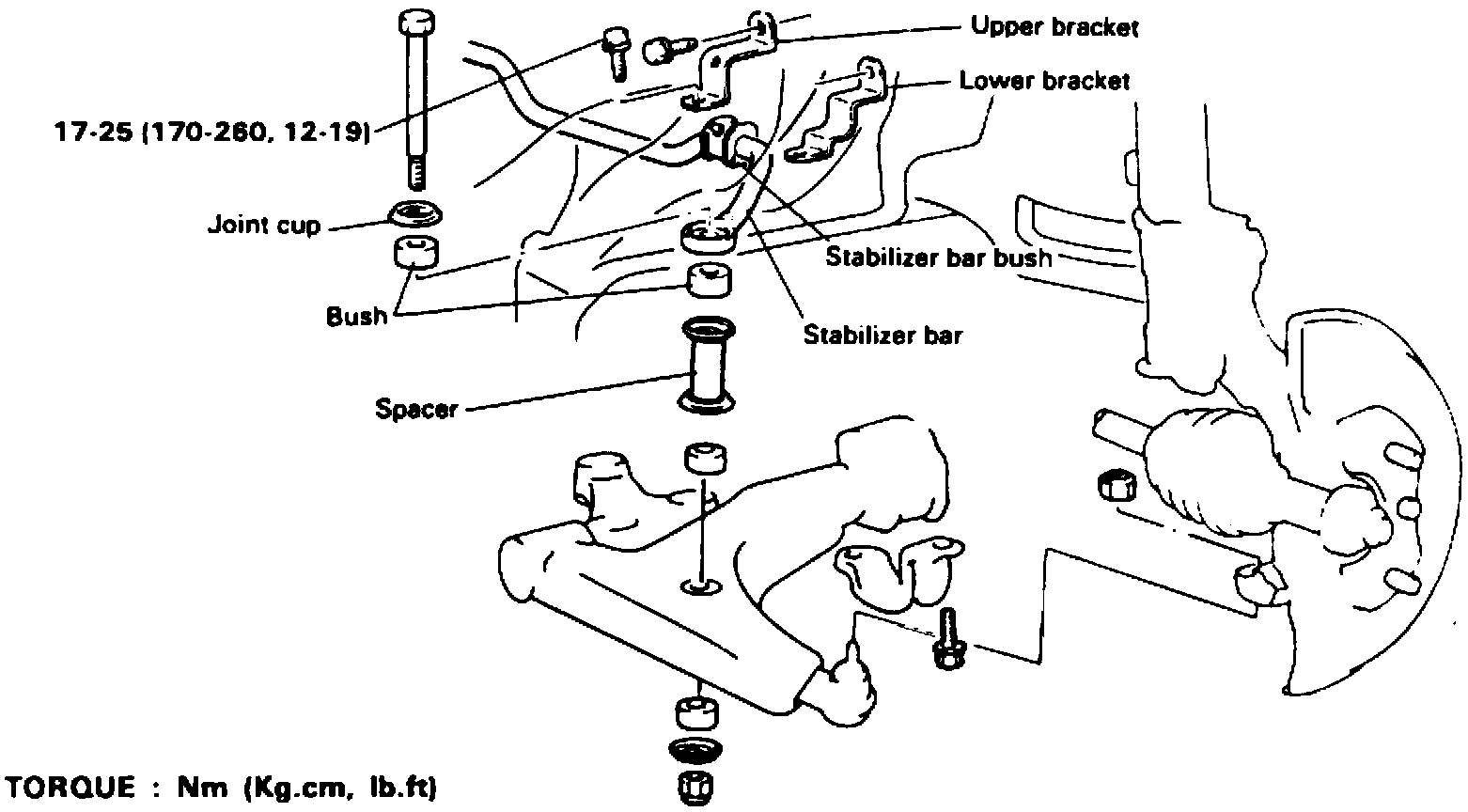 Upper bracket
Lower bracket
17-25 (170-260, 12-19)
Joint cup
Stabilizer bar bush
Bush
Stabilizer bar
Spacer
TORQUE : Nm (Kg.cm, lb.ft)