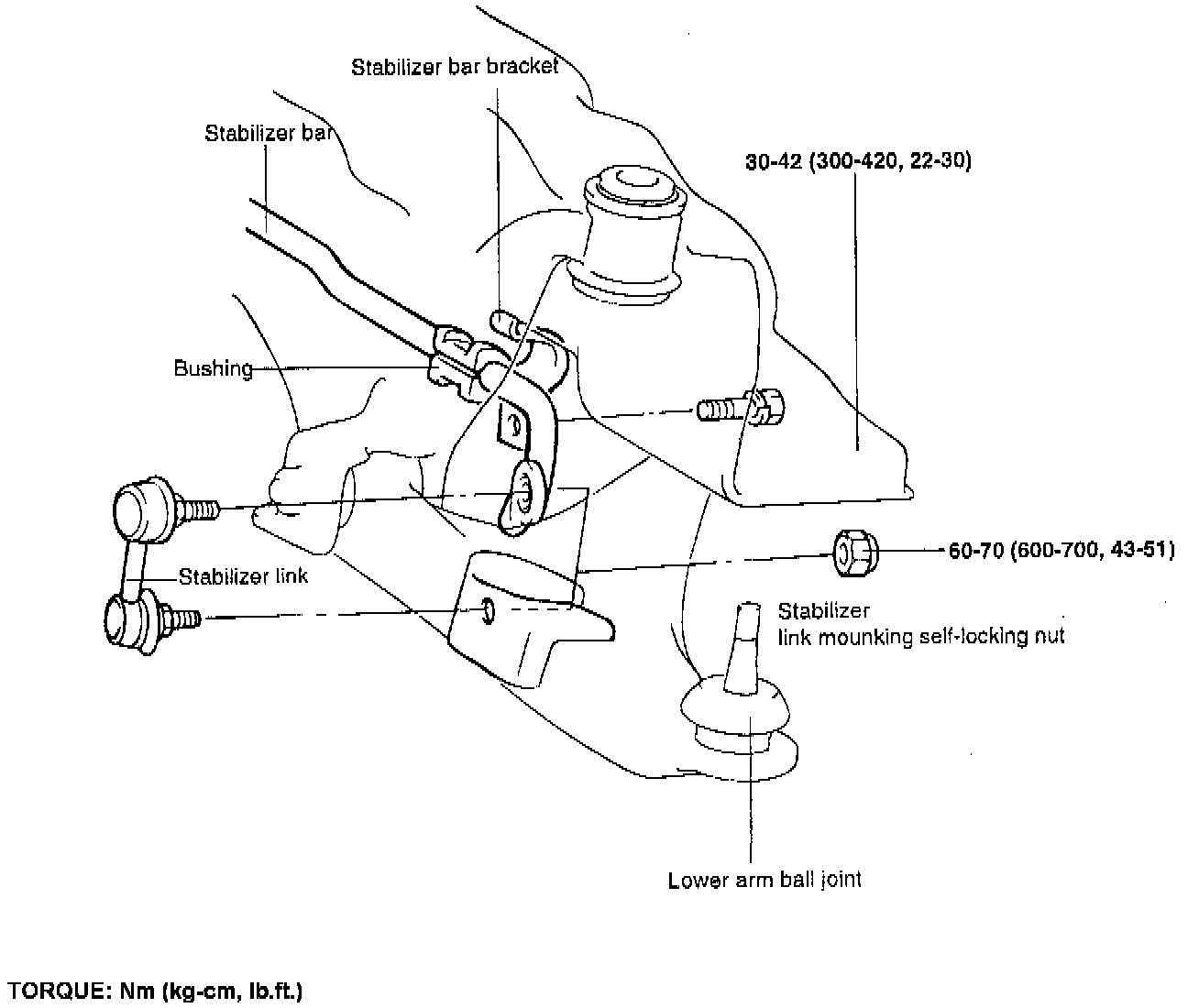 Stabilizer bar bracket

Stabilizer bar

30-42 (300-420, 22-30)

Bushing

Stabilizer link

60-70 (600-700, 43-51)

Stabilizer
link mounking self-locking nut

Lower arm ball joint

TORQUE: Nm (kg-cm, lb.ft.)