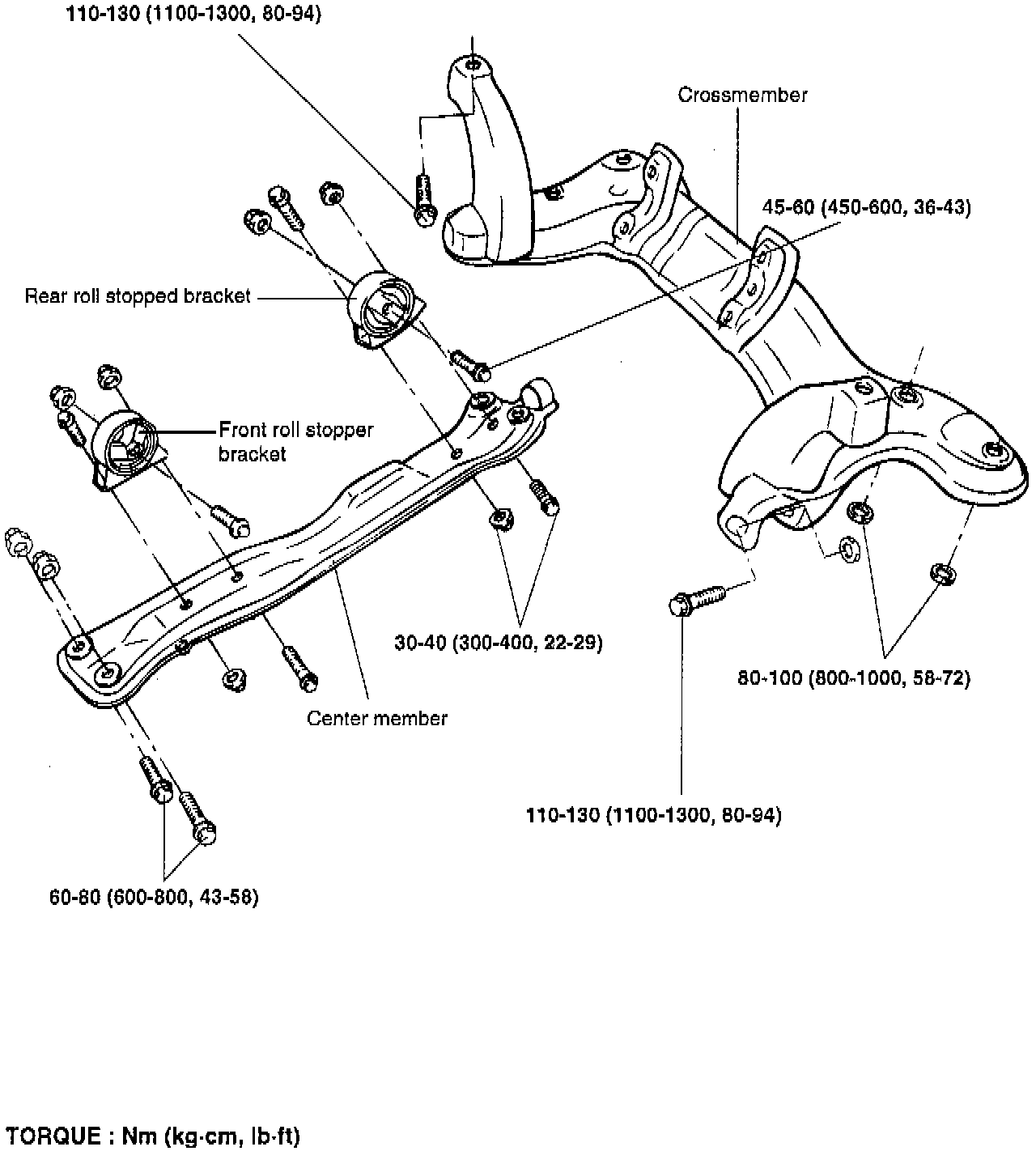 110-130 (1100-1300, 80-94)

Crossmember

45-60 (450-600, 36-43)

Rear roll stopped bracket

Front roll stopper bracket

30-40 (300-400, 22-29)

80-100 (800-1000, 58-72)

Center member

110-130 (1100-1300, 80-94)

60-80 (600-800, 43-58)

TORQUE : Nm (kg·cm, lb·ft)