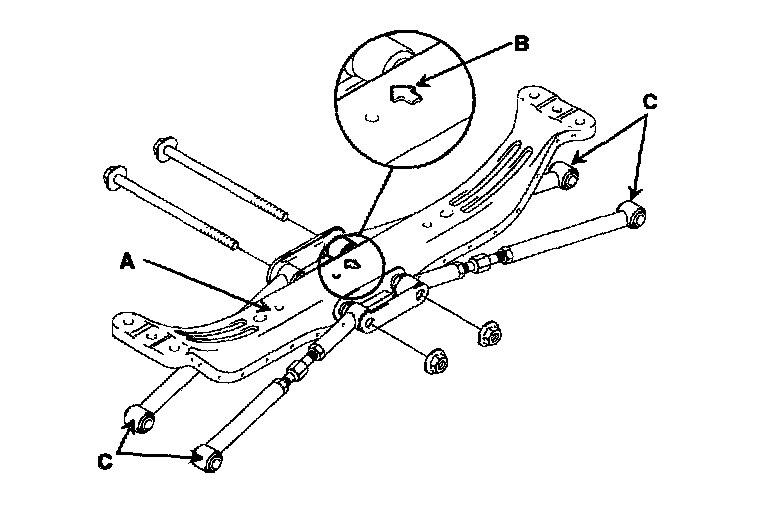 B
C
A
C