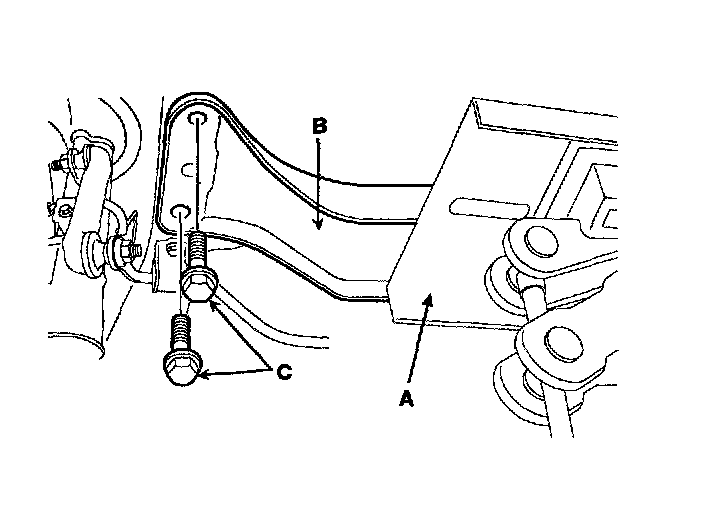 B
C
A