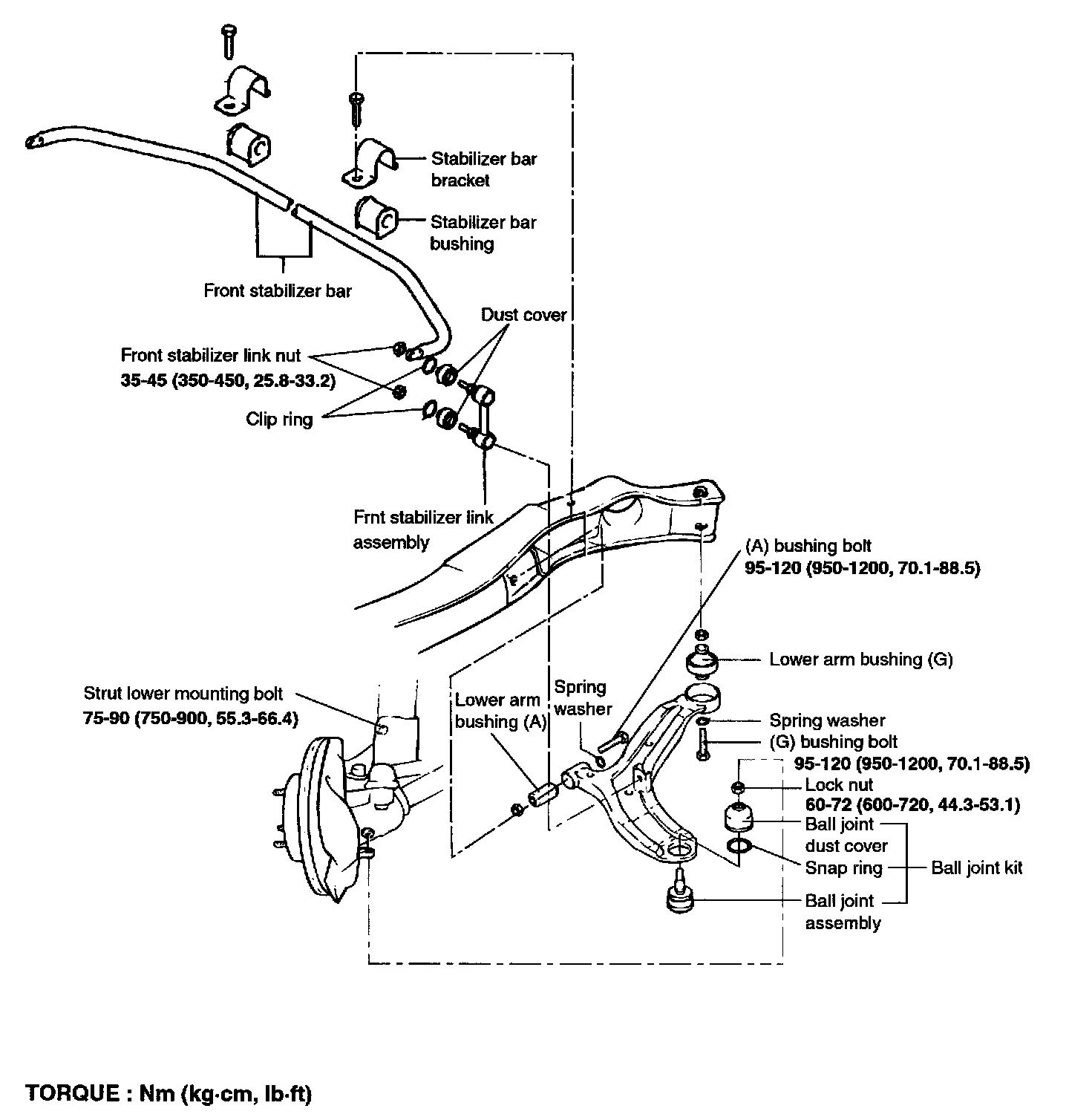 Stabilizer bar bracket

Stabilizer bar bushing

Front stabilizer bar

Dust cover

Front stabilizer link nut
35-45 (350-450, 25.8-33.2)

Clip ring

Frnt stabilizer link assembly

(A) bushing bolt
95-120 (950-1200, 70.1-88.5)

Lower arm bushing (G)

Strut lower mounting bolt
75-90 (750-900, 55.3-66.4)

Lower arm bushing (A)

Spring washer

Spring washer

(G) bushing bolt
95-120 (950-1200, 70.1-88.5)

Lock nut
60-72 (600-720, 44.3-53.1)

Ball joint dust cover

Snap ring

Ball joint kit

Ball joint assembly

TORQUE : Nm (kg·cm, lb·ft)