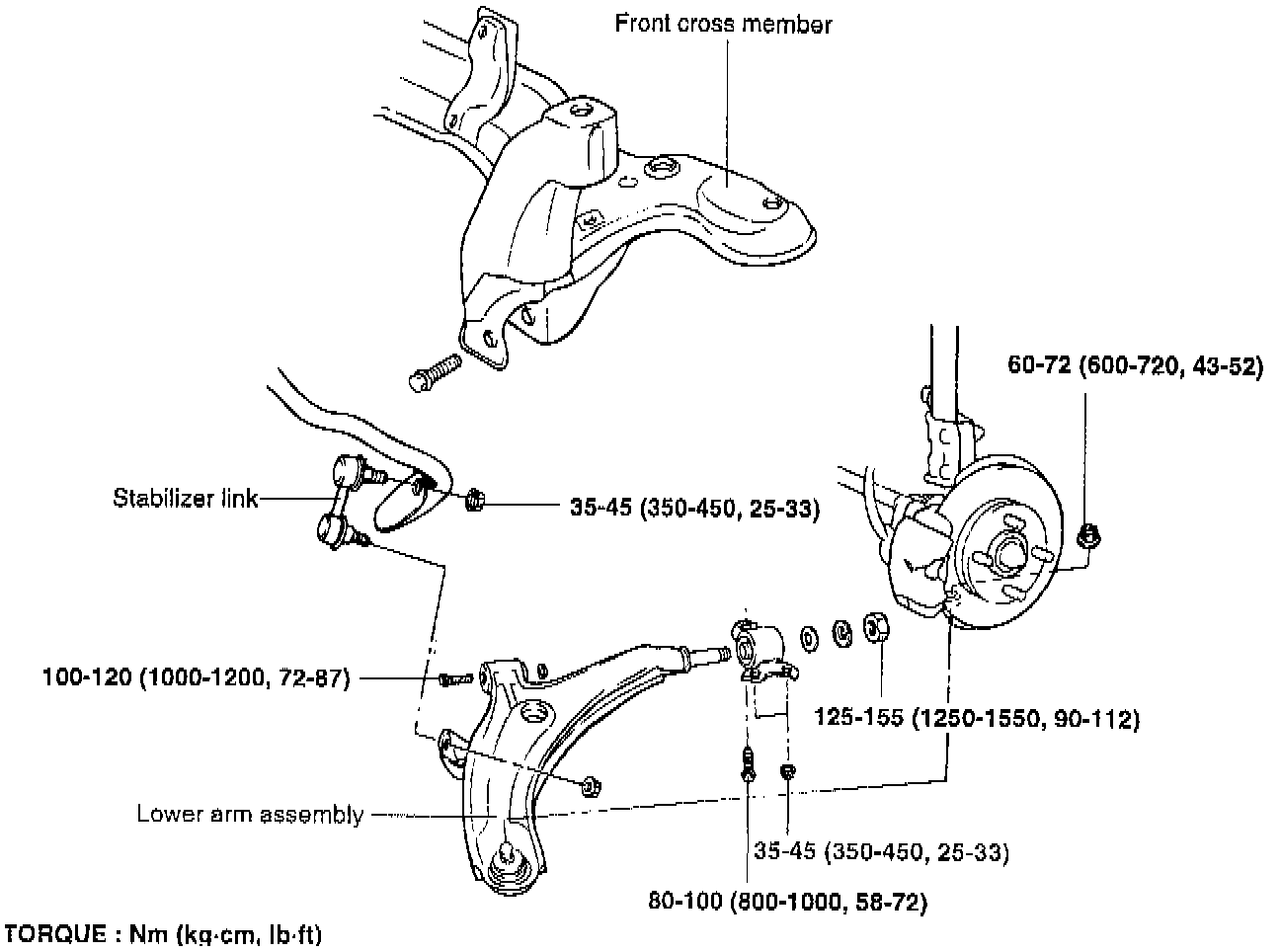 Front cross member

60-72 (600-720, 43-52)

Stabilizer link

35-45 (350-450, 25-33)

100-120 (1000-1200, 72-87)

125-155 (1250-1550, 90-112)

Lower arm assembly

35-45 (350-450, 25-33)

80-100 (800-1000, 58-72)

TORQUE : Nm (kg·cm, lb·ft)