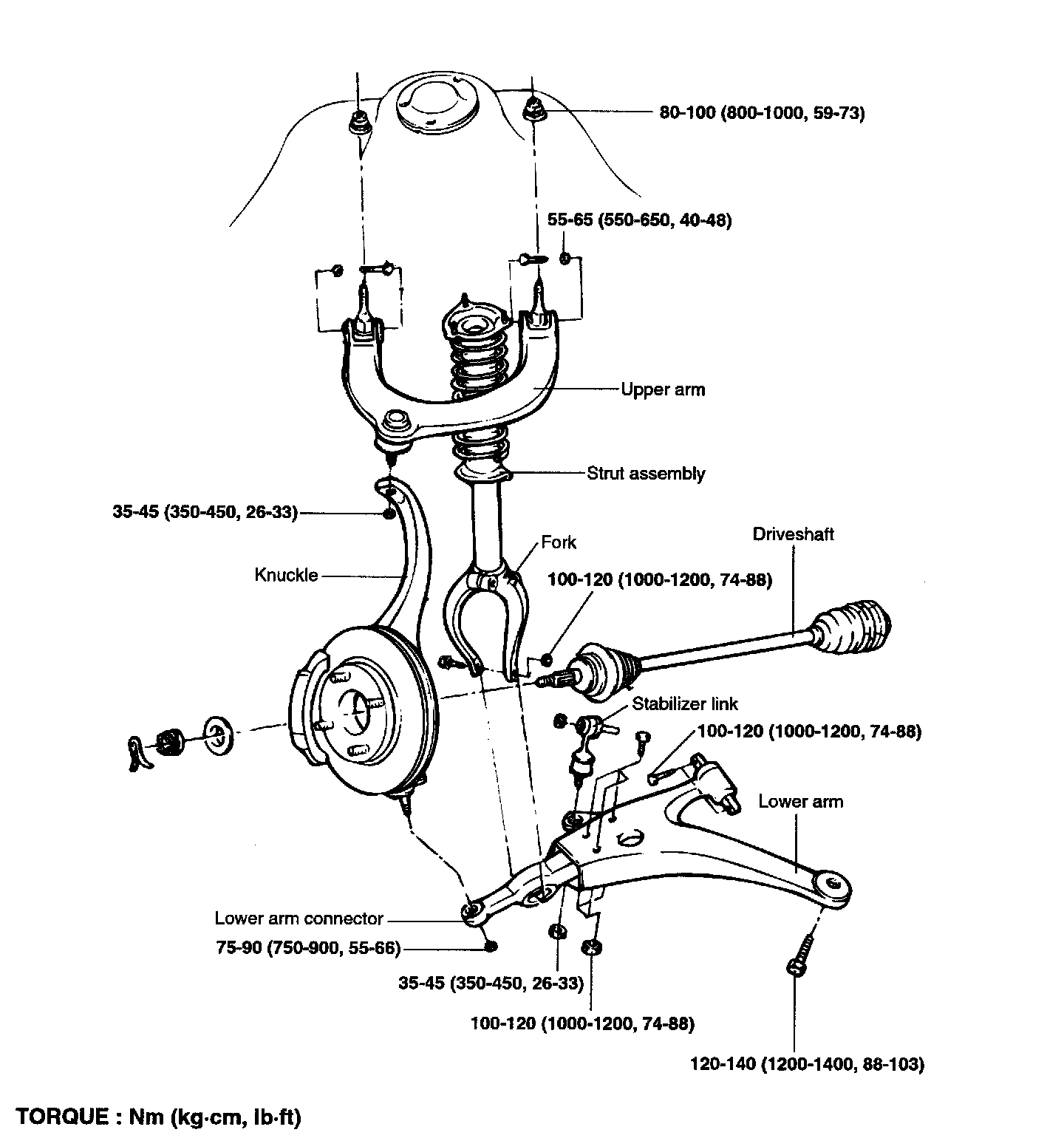 80-100 (800-1000, 59-73)

55-65 (550-650, 40-48)

Upper arm

Strut assembly

35-45 (350-450, 26-33)

Fork

Driveshaft

Knuckle

100-120 (1000-1200, 74-88)

Stabilizer link

100-120 (1000-1200, 74-88)

Lower arm

Lower arm connector

75-90 (750-900, 55-66)

35-45 (350-450, 26-33)

100-120 (1000-1200, 74-88)

120-140 (1200-1400, 88-103)

TORQUE : Nm (kg·cm, lb·ft)