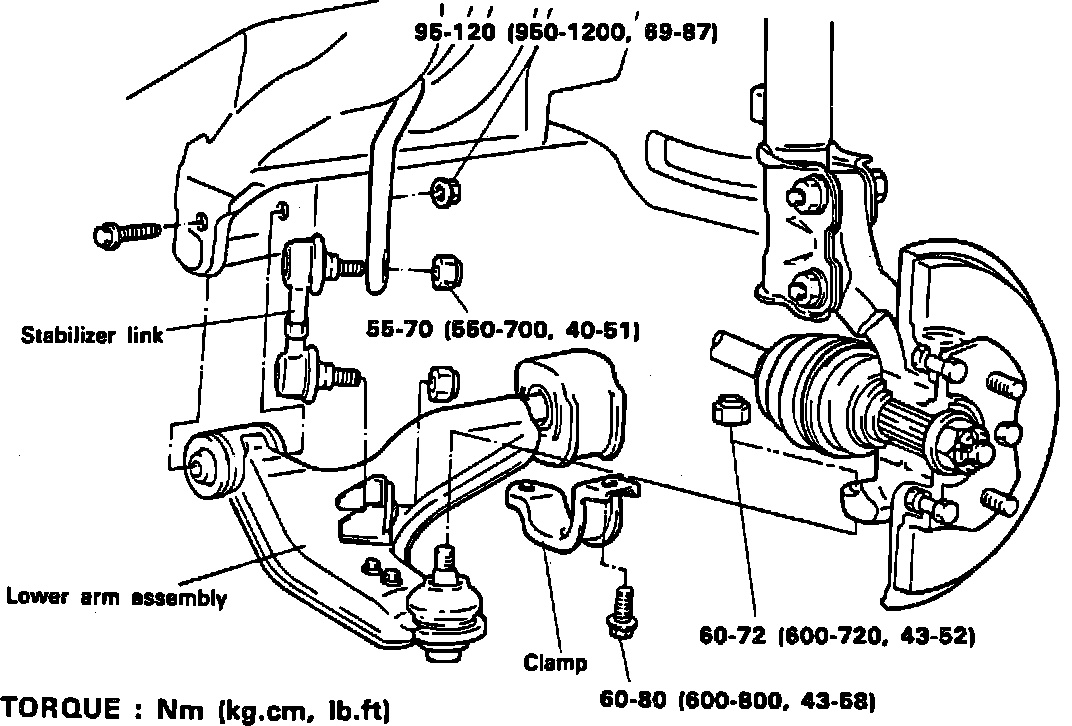 95-120 (950-1200, 69-87)

Stabilizer link

55-70 (550-700, 40-51)

Lower arm assembly

Clamp

60-72 (600-720, 43-52)

60-80 (600-800, 43-58)

TORQUE : Nm (kg.cm, lb.ft)