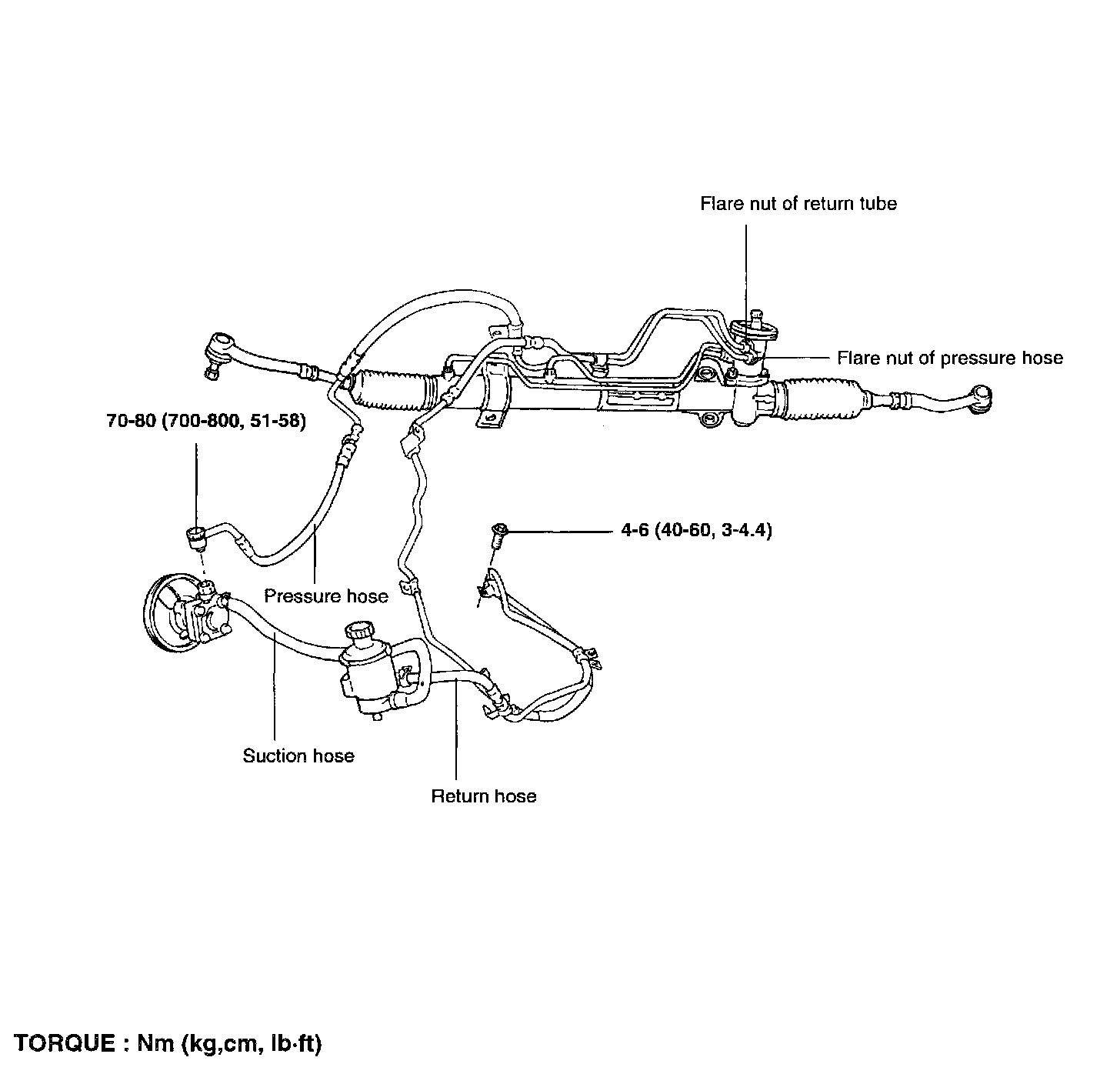 Flare nut of return tube

Flare nut of pressure hose

70-80 (700-800, 51-58)

4-6 (40-60, 3-4.4)

Pressure hose

Suction hose

Return hose

TORQUE : Nm (kg,cm, lb·ft)