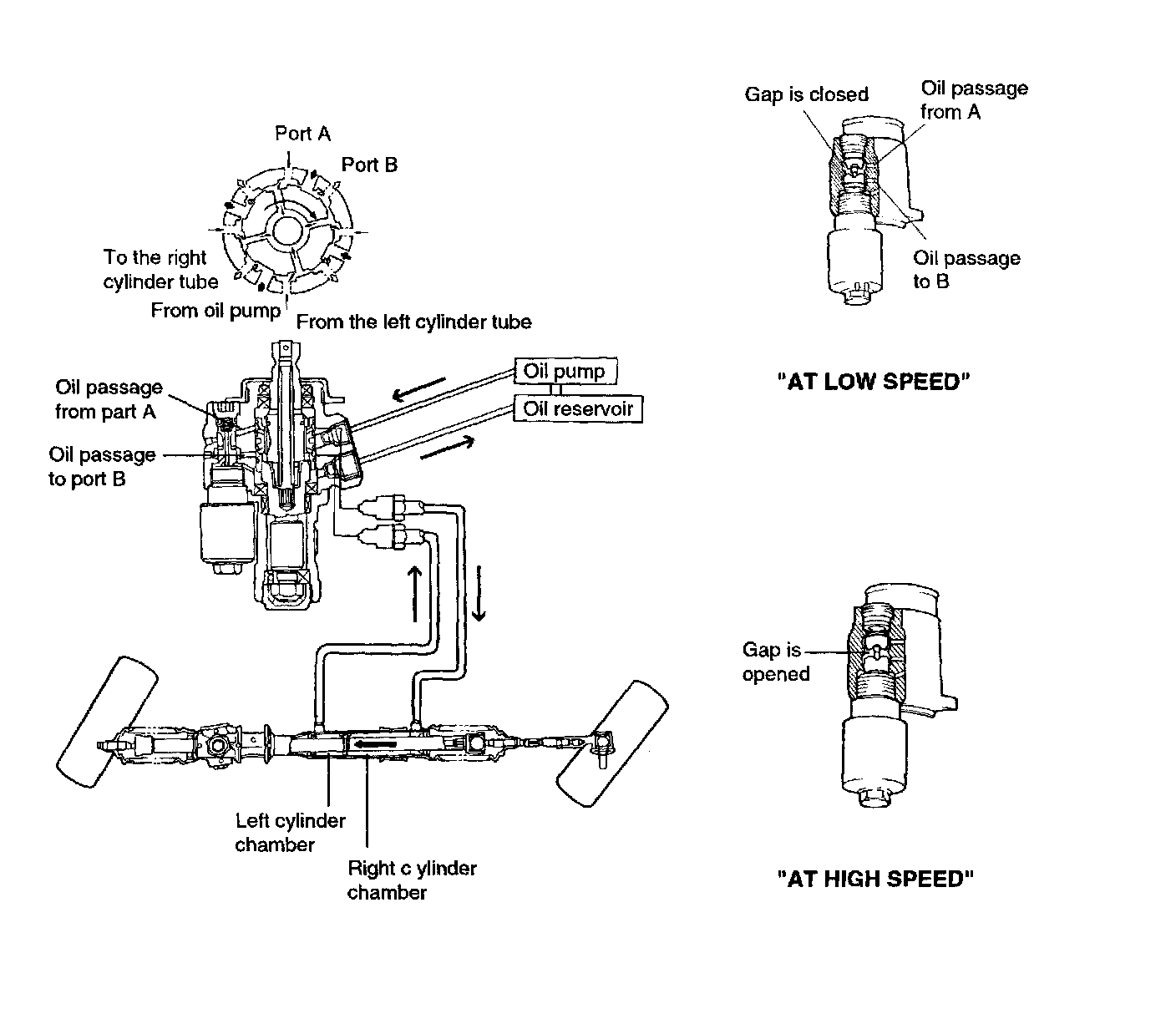 Port A

Port B

To the right cylinder tube

From oil pump

From the left cylinder tube

Oil passage from part A

Oil passage to port B

Oil pump

Oil reservoir

Left cylinder chamber

Right c ylinder chamber

Gap is closed

Oil passage from A

Oil passage to B

"AT LOW SPEED"

Gap is opened

"AT HIGH SPEED"