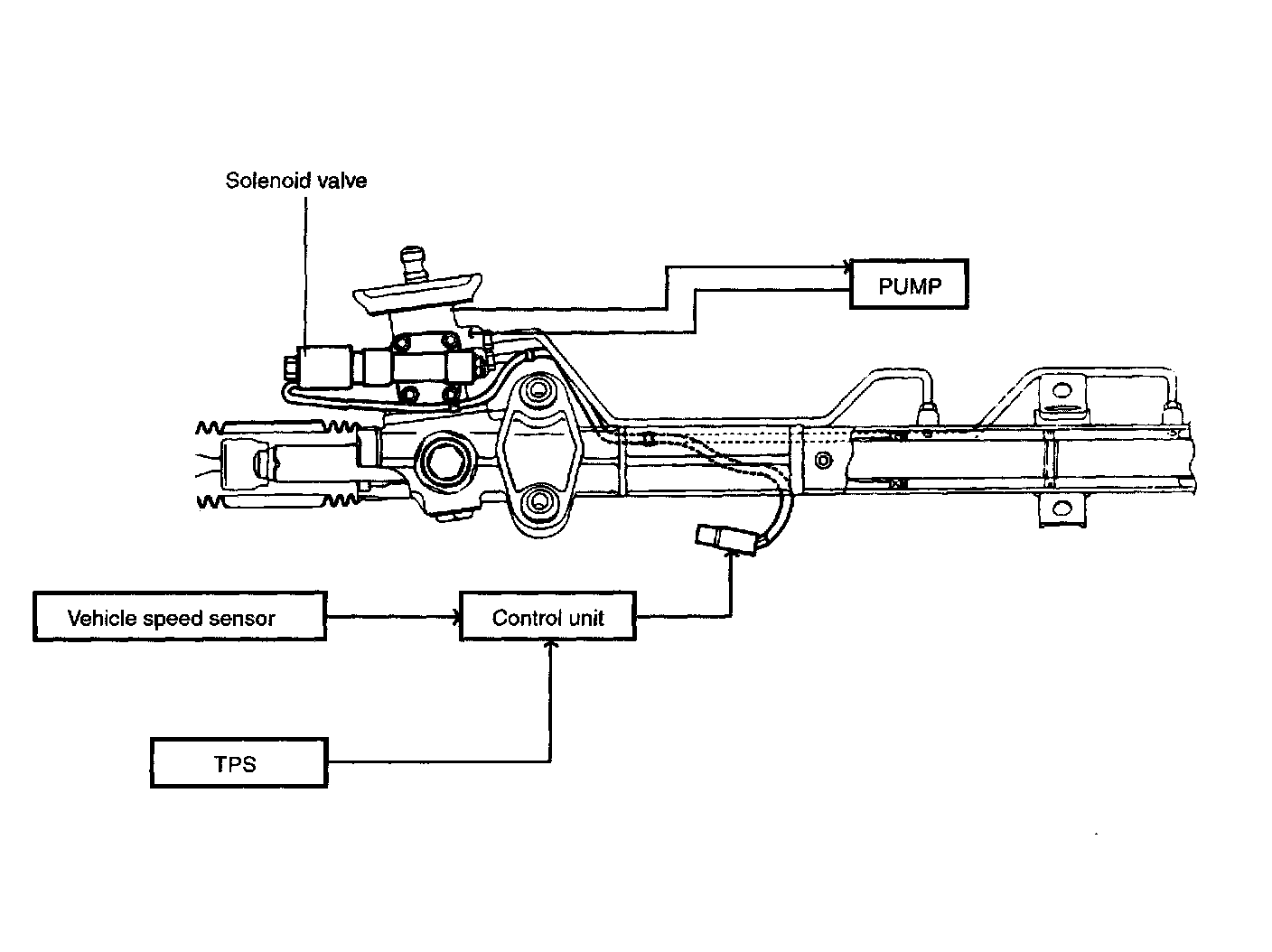 Solenoid valve

PUMP

Vehicle speed sensor

Control unit

TPS