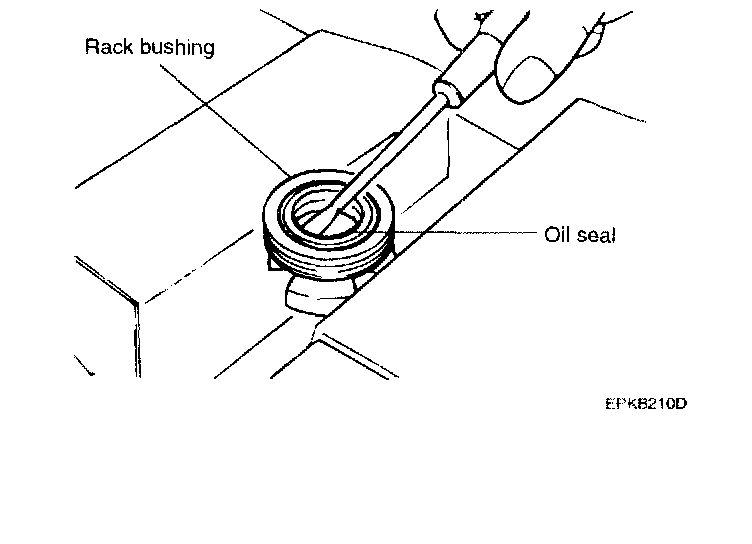 Rack bushing

Oil seal

EPKB210D