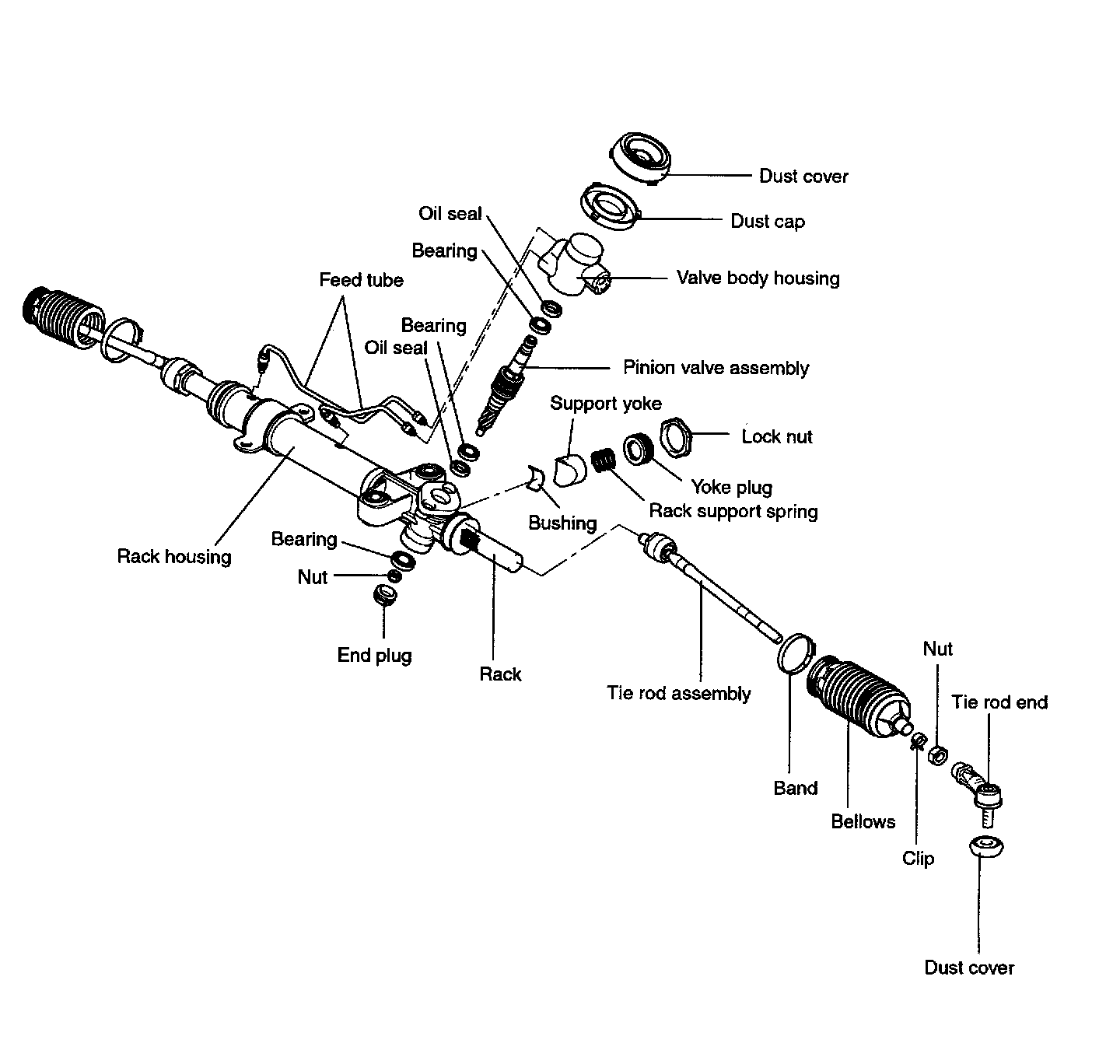 Dust cover
Dust cap
Oil seal
Bearing
Valve body housing
Feed tube
Bearing
Oil seal
Pinion valve assembly
Support yoke
Lock nut
Yoke plug
Rack support spring
Bushing
Rack housing
Bearing
Nut
End plug
Rack
Tie rod assembly
Nut
Tie rod end
Band
Bellows
Clip
Dust cover