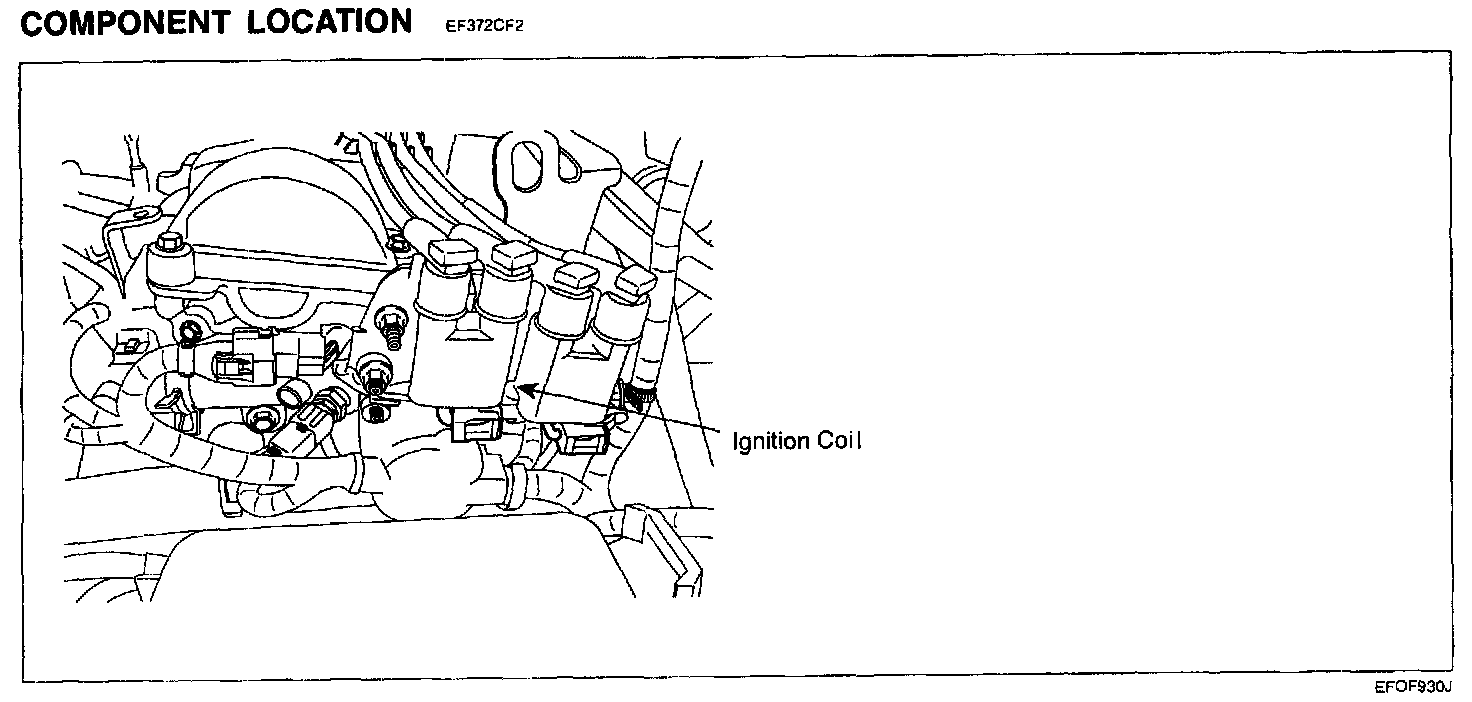 COMPONENT LOCATION EF372CF2

Ignition Coil

EFOF930J