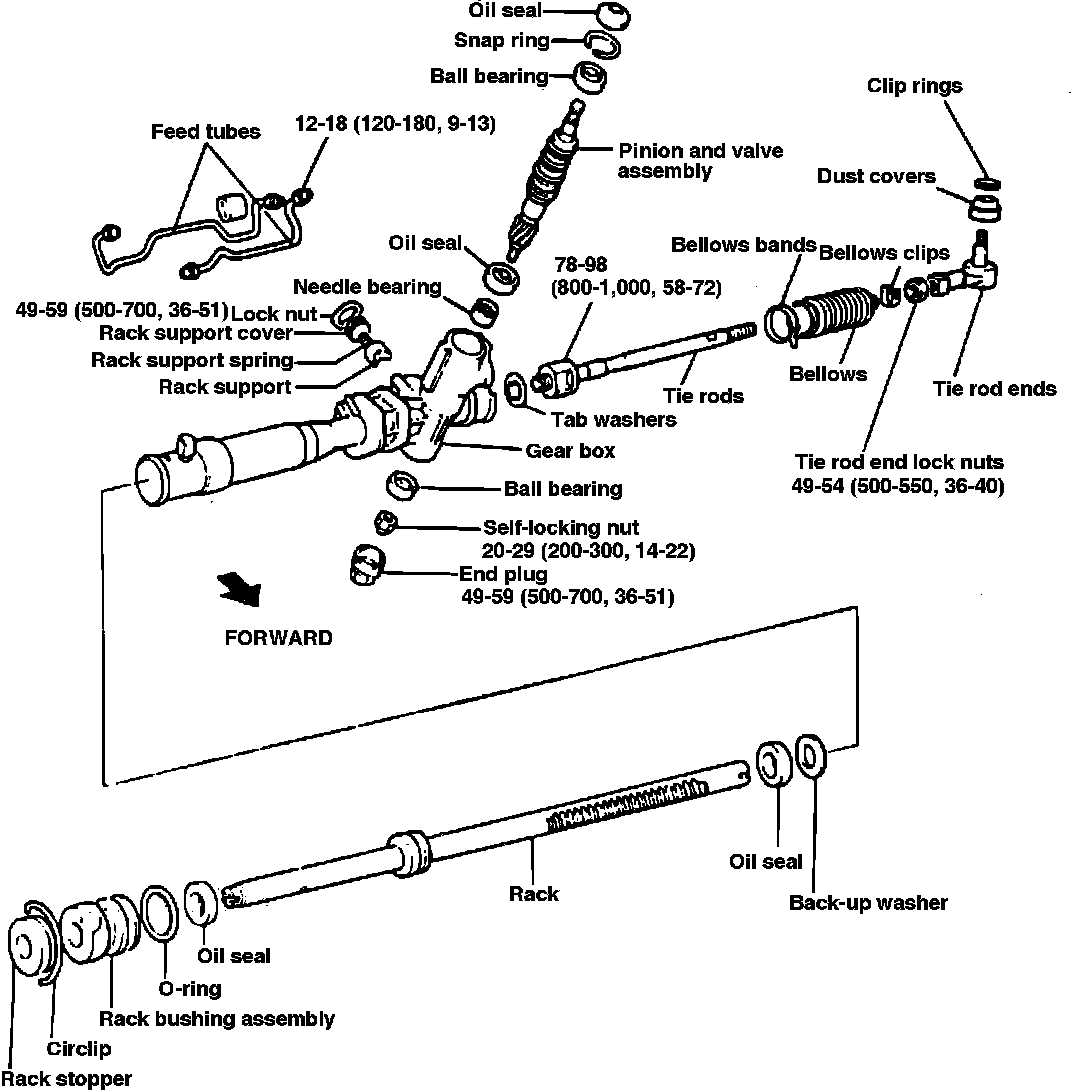 Oil seal
Snap ring
Ball bearing
Clip rings
Feed tubes
12-18 (120-180, 9-13)
Pinion and valve assembly
Dust covers
Oil seal
Bellows bands
Bellows clips
Needle bearing
78-98 (800-1,000, 58-72)
49-59 (500-700, 36-51)
Lock nut
Rack support cover
Rack support spring
Rack support
Tie rods
Bellows
Tie rod ends
Tab washers
Gear box
Tie rod end lock nuts
49-54 (500-550, 36-40)
Ball bearing
Self-locking nut
20-29 (200-300, 14-22)
End plug
49-59 (500-700, 36-51)
FORWARD
Oil seal
Rack
Back-up washer
Oil seal
O-ring
Rack bushing assembly
Circlip
Rack stopper