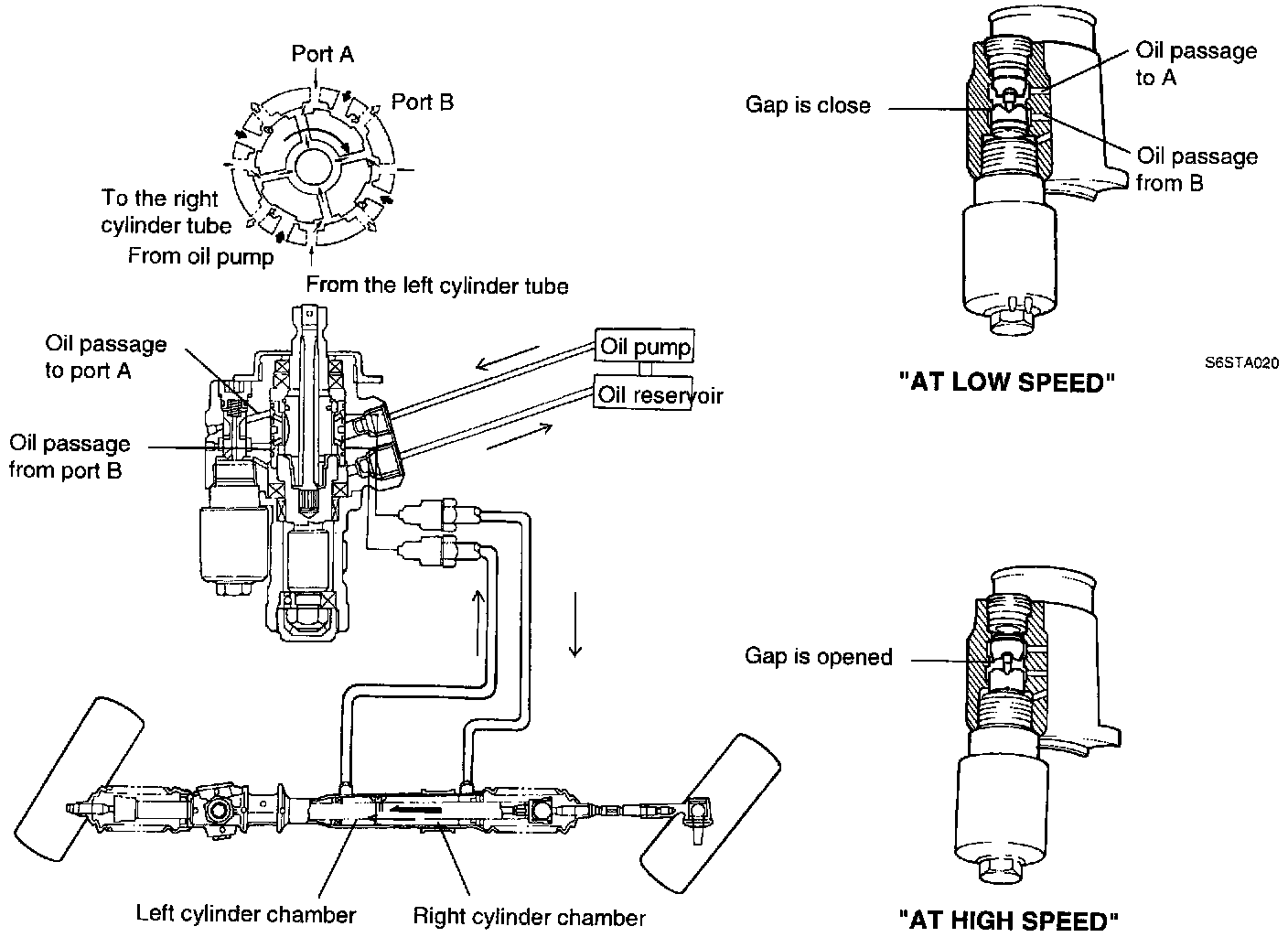 Port A

Port B

To the right cylinder tube

From oil pump

From the left cylinder tube

Oil passage to port A

Oil passage from port B

Oil pump

Oil reservoir

Left cylinder chamber

Right cylinder chamber

Gap is close

Oil passage to A

Oil passage from B

S6STA020

"AT LOW SPEED"

Gap is opened

"AT HIGH SPEED"