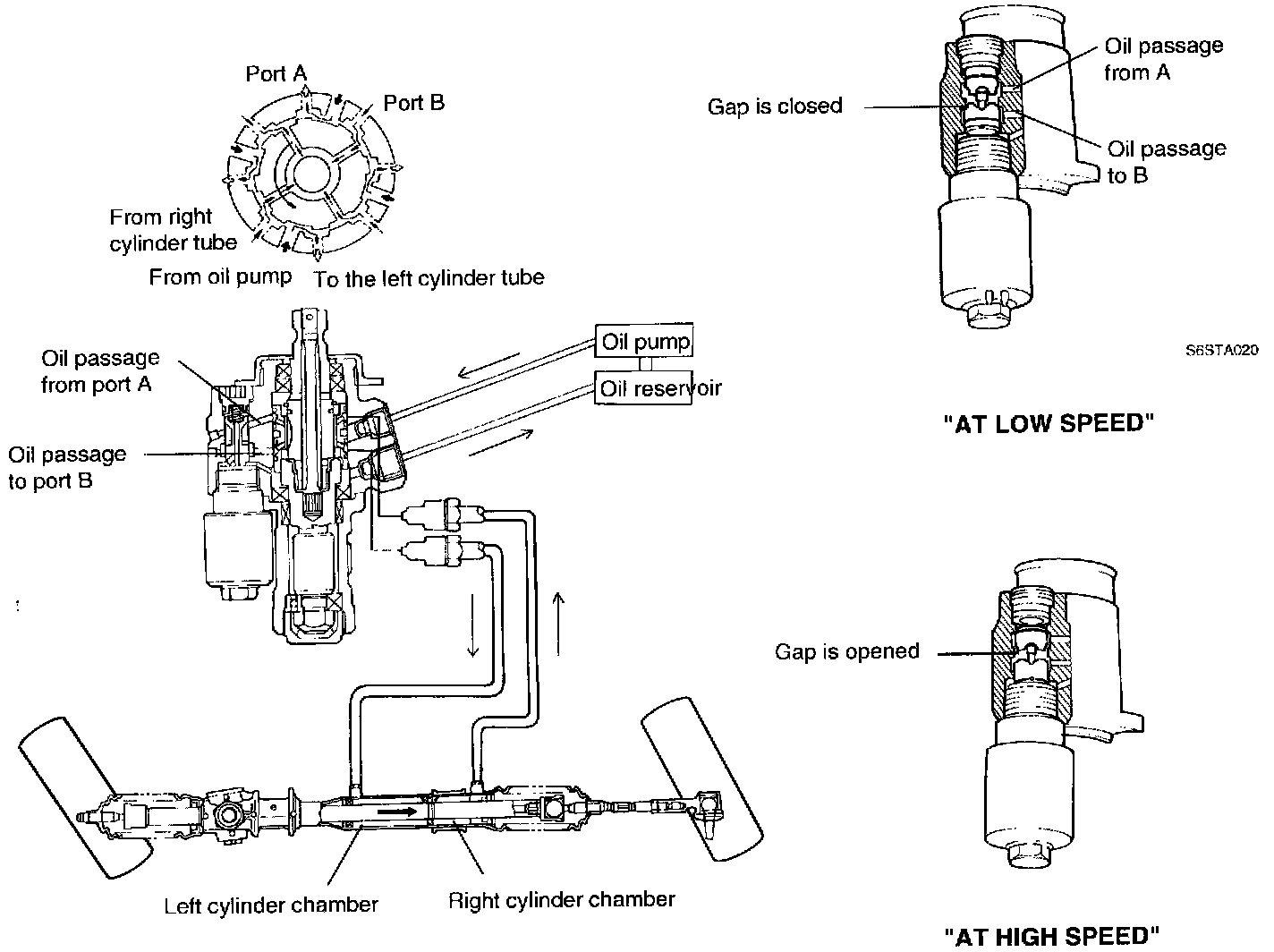 Port A

Port B

From right cylinder tube

From oil pump

To the left cylinder tube

Oil passage from port A

Oil passage to port B

Oil pump

Oil reservoir

Left cylinder chamber

Right cylinder chamber

Gap is closed

Oil passage from A

Oil passage to B

S6STA020

"AT LOW SPEED"

Gap is opened

"AT HIGH SPEED"