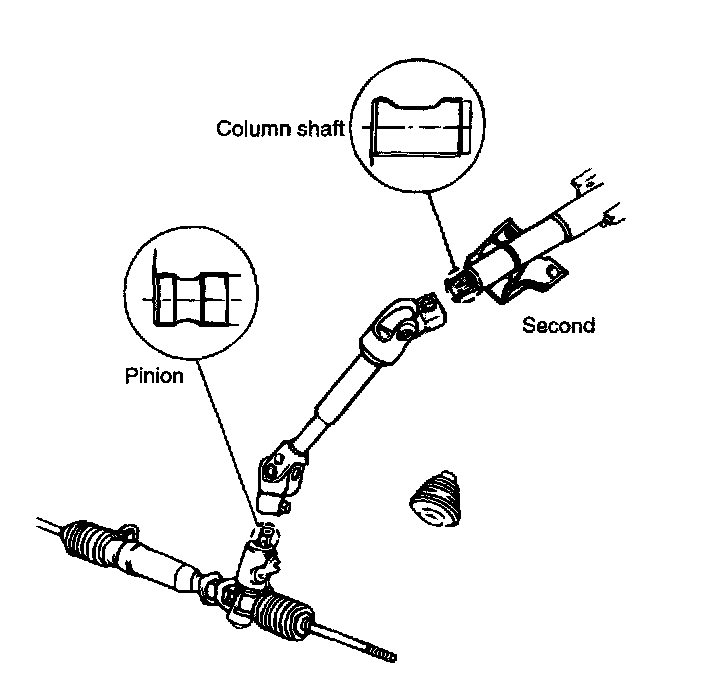 Column shaft

Second

Pinion