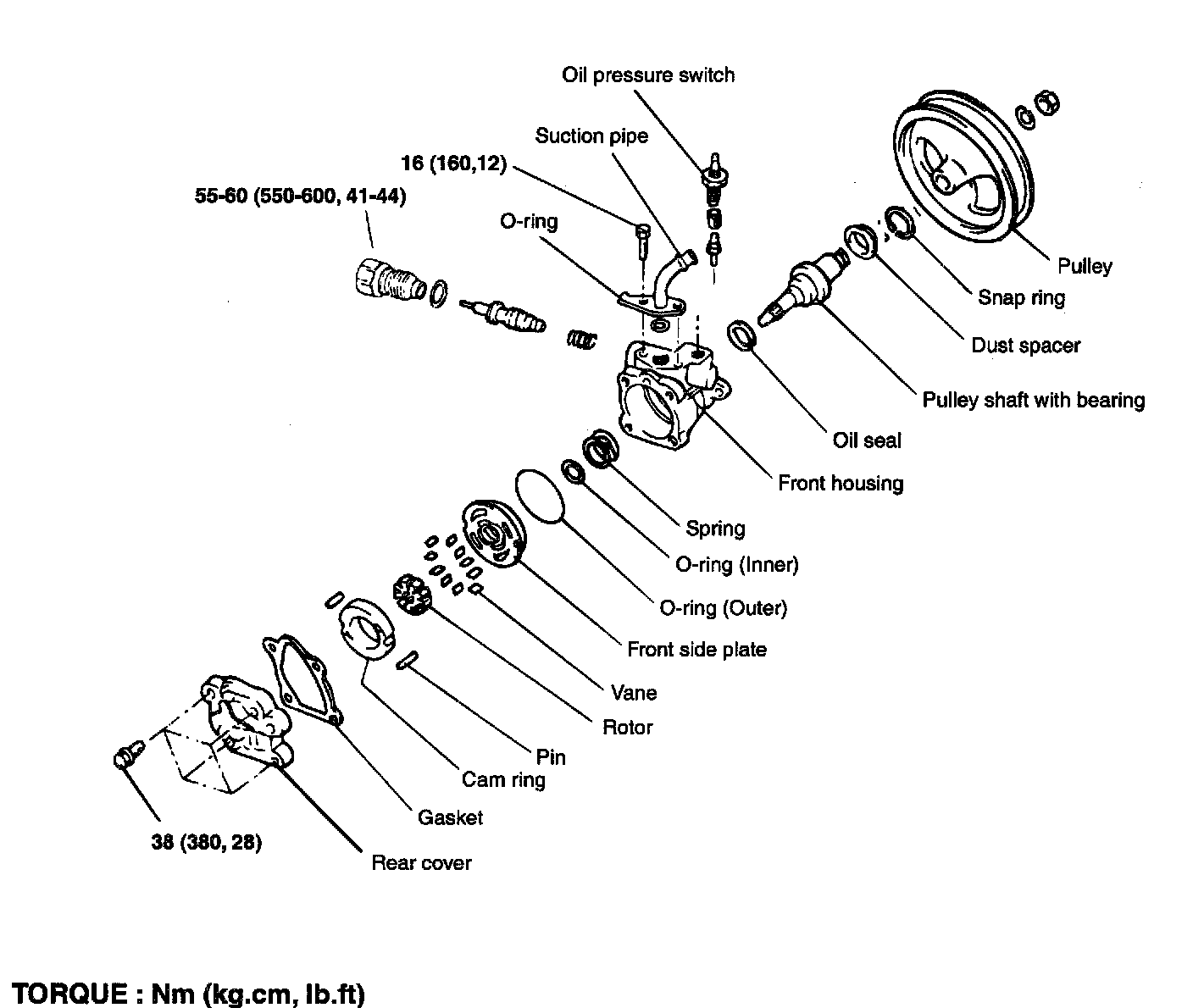 Oil pressure switch

Suction pipe

16 (160,12)

55-60 (550-600, 41-44)

O-ring

Pulley

Snap ring

Dust spacer

Pulley shaft with bearing

Oil seal

Front housing

Spring

O-ring (Inner)

O-ring (Outer)

Front side plate

Vane

Rotor

Pin

Cam ring

Gasket

38 (380, 28)

Rear cover

TORQUE : Nm (kg.cm, lb.ft)