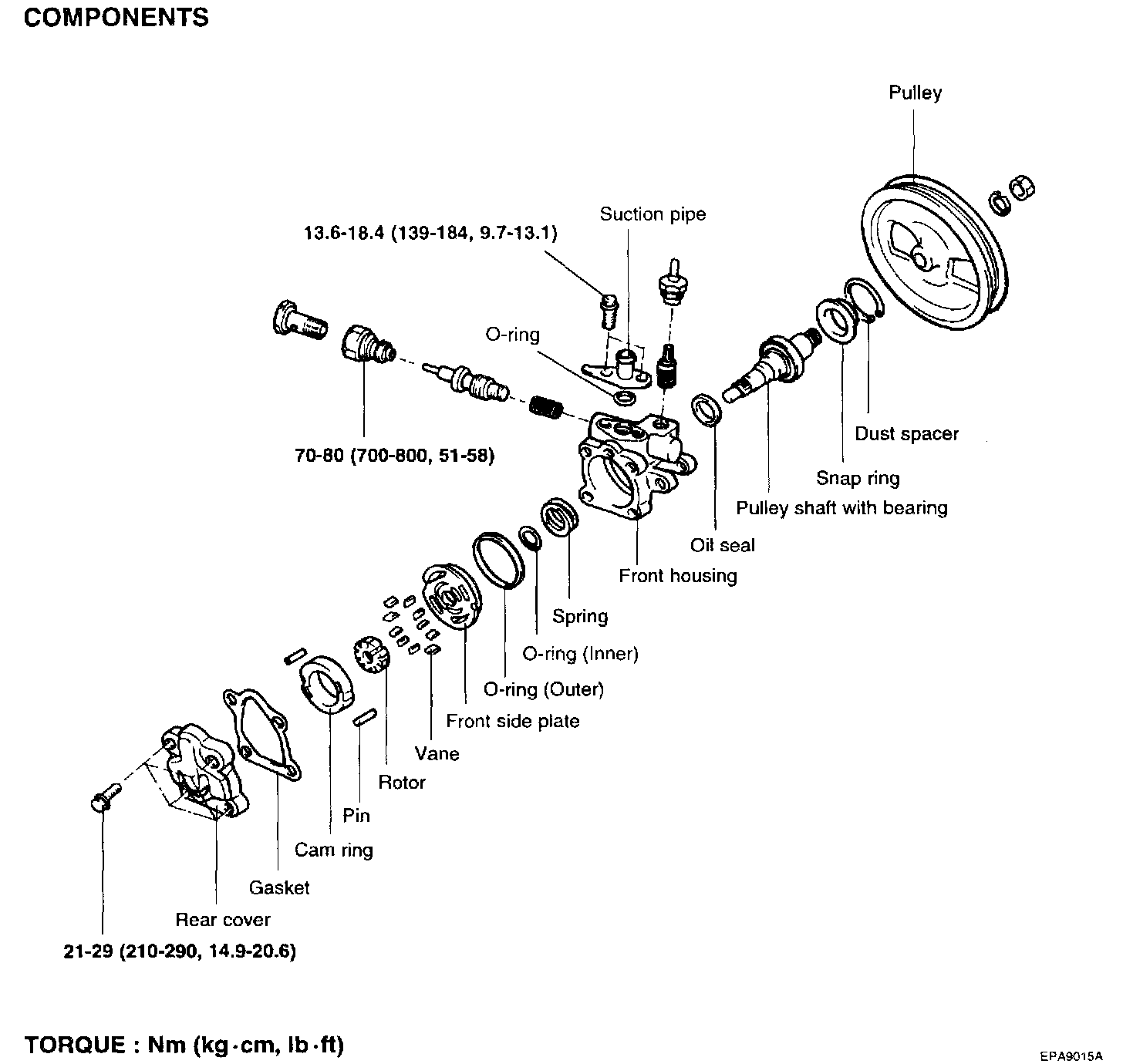 COMPONENTS

Pulley

Suction pipe

13.6-18.4 (139-184, 9.7-13.1)

O-ring

70-80 (700-800, 51-58)

Dust spacer

Snap ring

Pulley shaft with bearing

Oil seal

Front housing

Spring

O-ring (Inner)

O-ring (Outer)

Front side plate

Vane

Rotor

Pin

Cam ring

Gasket

Rear cover

21-29 (210-290, 14.9-20.6)

TORQUE : Nm (kg·cm, lb·ft)

EPA9015A