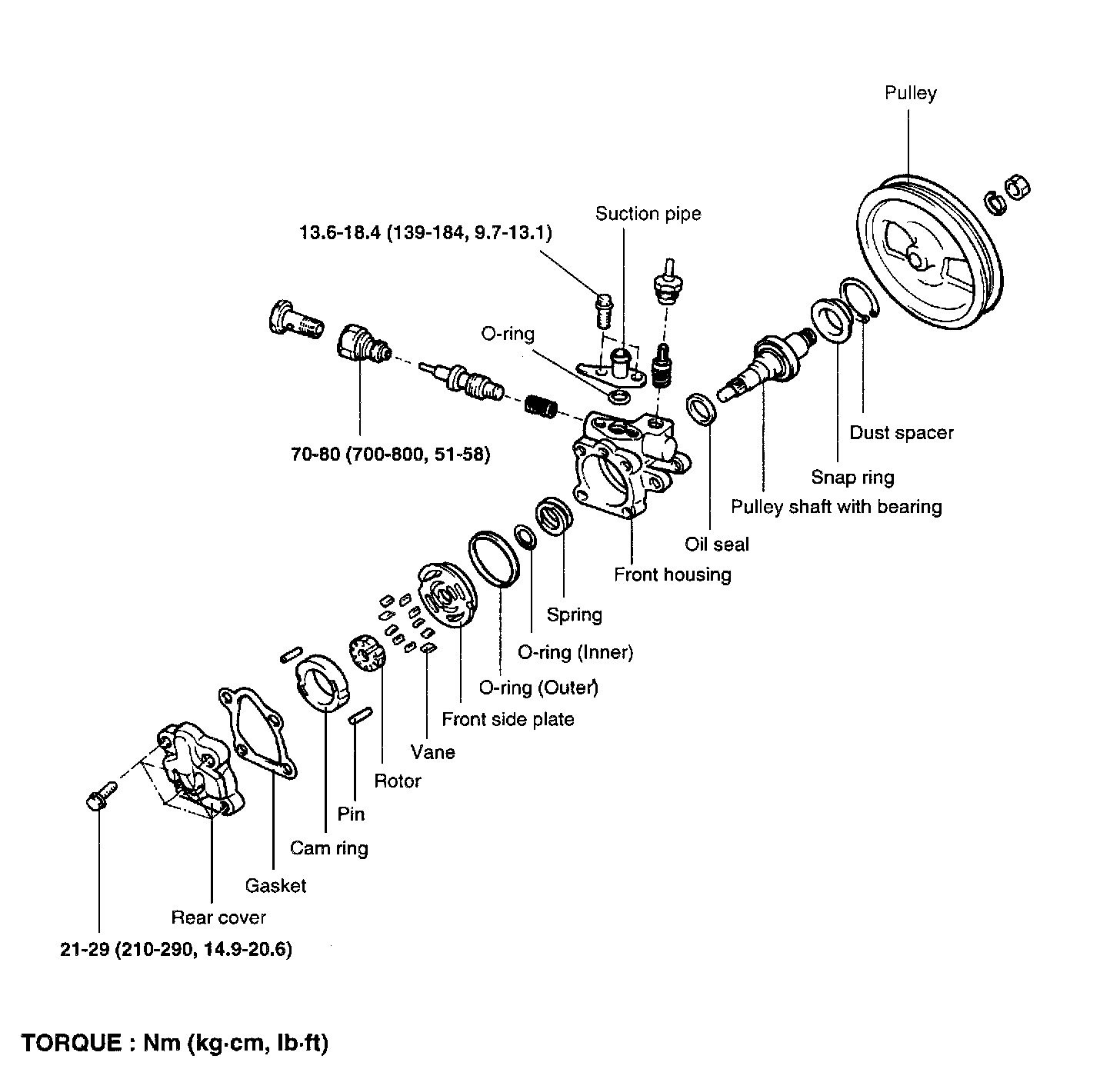 Pulley

Suction pipe

13.6-18.4 (139-184, 9.7-13.1)

O-ring

70-80 (700-800, 51-58)

Dust spacer

Snap ring

Pulley shaft with bearing

Oil seal

Front housing

Spring

O-ring (Inner)

O-ring (Outer)

Front side plate

Vane

Rotor

Pin

Cam ring

Gasket

Rear cover

21-29 (210-290, 14.9-20.6)

TORQUE : Nm (kg·cm, lb·ft)