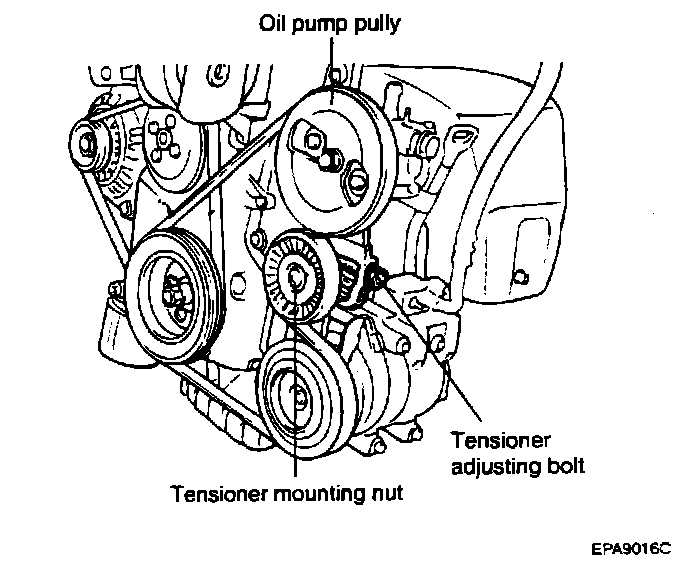 Oil pump pully

Tensioner adjusting bolt

Tensioner mounting nut

EPA9016C