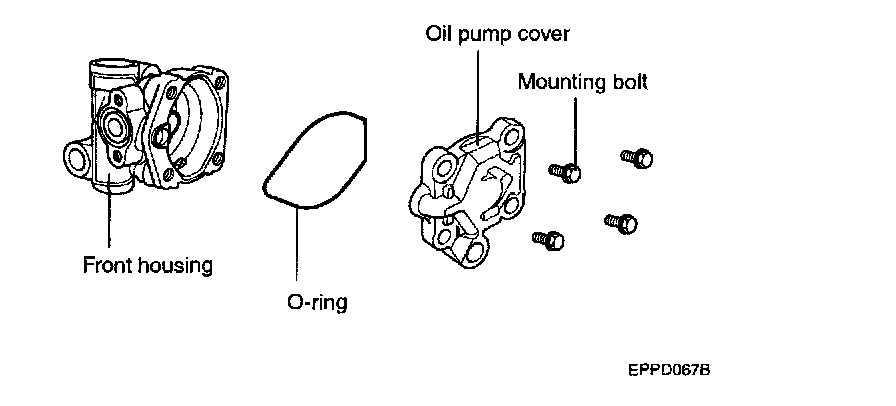 Oil pump cover
Mounting bolt
Front housing
O-ring
EPPD067B