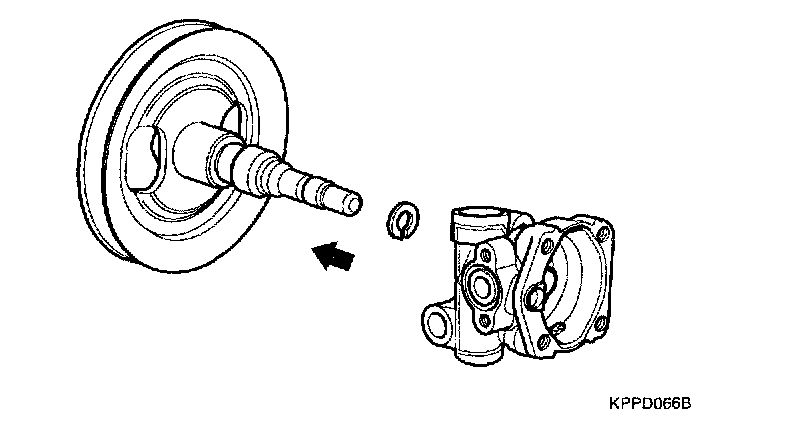 KPPD066B