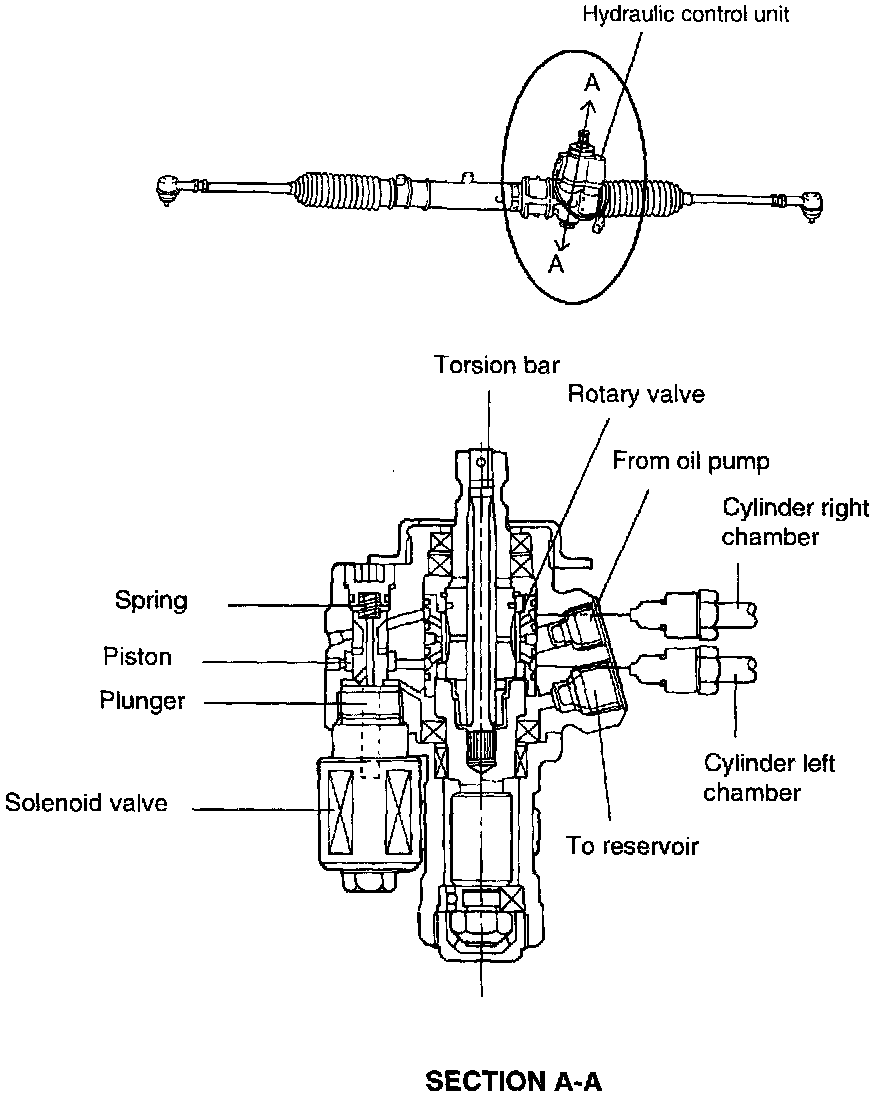 Hydraulic control unit

A

A

Torsion bar

Rotary valve

From oil pump

Cylinder right chamber

Spring

Piston

Plunger

Solenoid valve

Cylinder left chamber

To reservoir

SECTION A-A