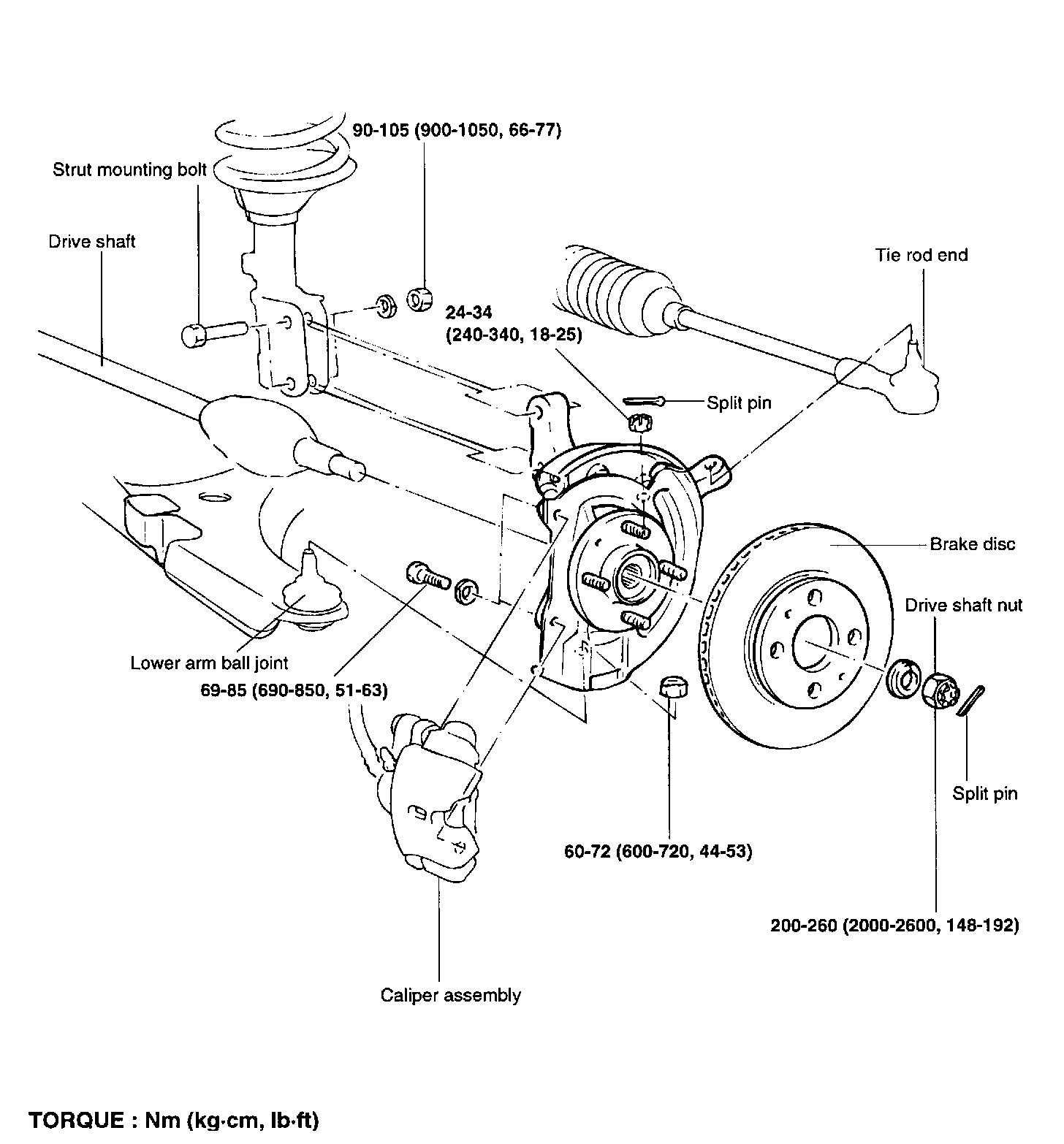 90-105 (900-1050, 66-77)

Strut mounting bolt

Drive shaft

Tie rod end

24-34
(240-340, 18-25)

Split pin

Brake disc

Drive shaft nut

Lower arm ball joint

69-85 (690-850, 51-63)

Split pin

60-72 (600-720, 44-53)

200-260 (2000-2600, 148-192)

Caliper assembly

TORQUE : Nm (kg·cm, lb·ft)