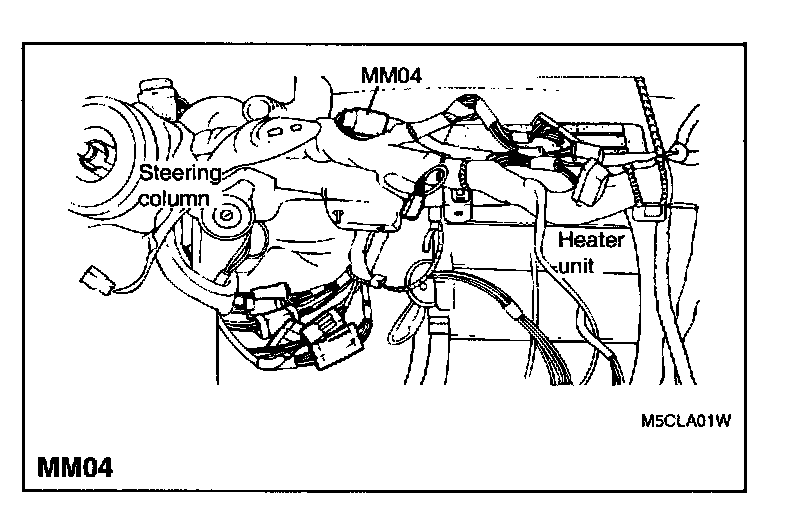 MM04

Steering column

Heater unit

M5CLA01W

MM04