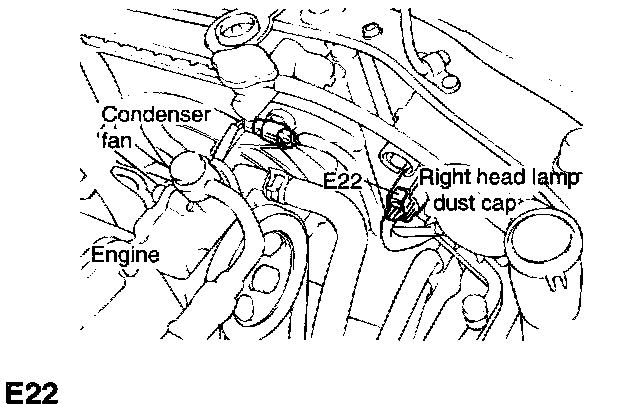 Condenser fan

E22

Right head lamp dust cap

Engine

E22