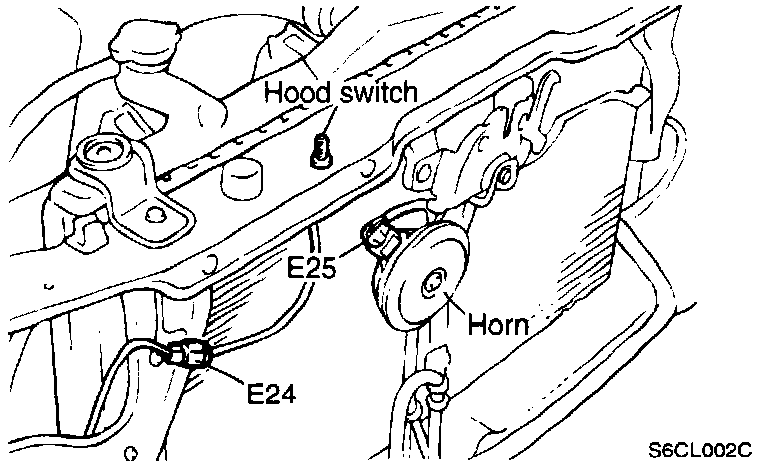 Hood switch
E25
Horn
E24
S6CL002C