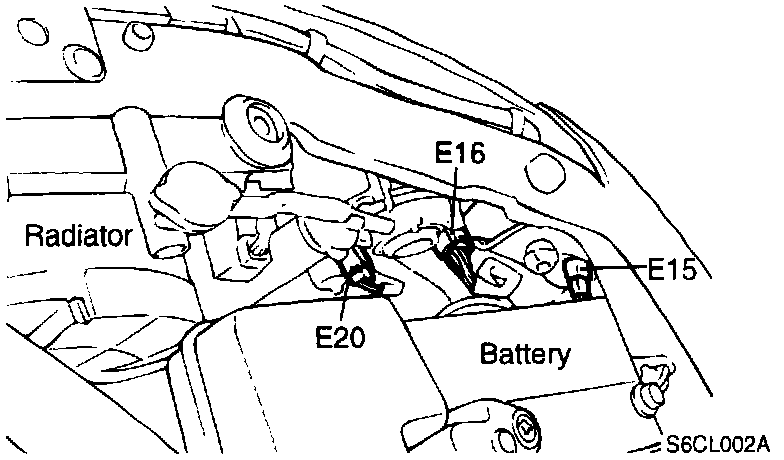 E16

Radiator

E15

E20

Battery

S6CL002A