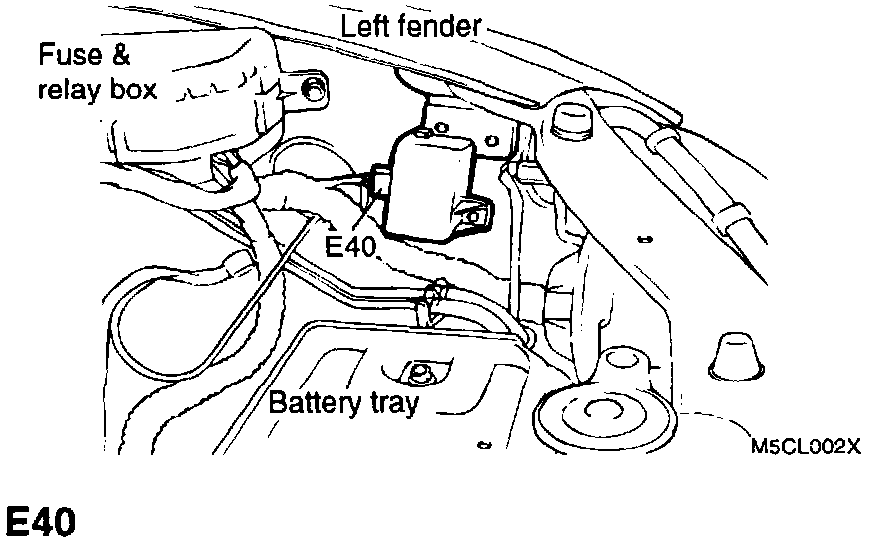 Left fender
Fuse & relay box
E40
Battery tray
M5CL002X

E40