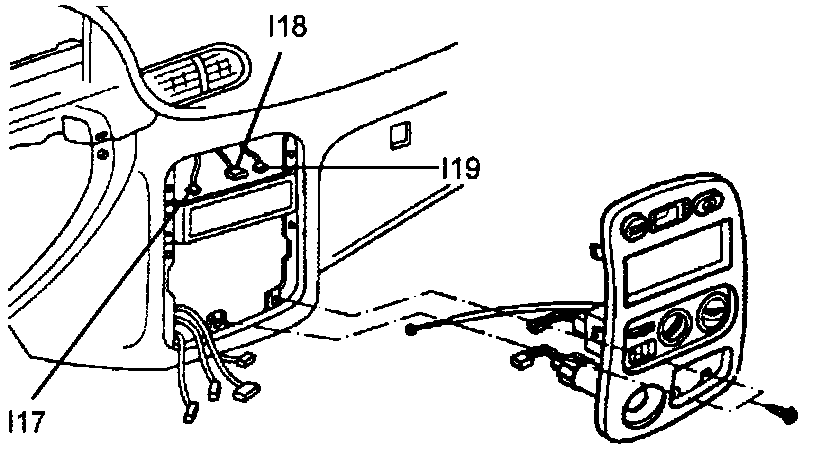 I18
I19
I17