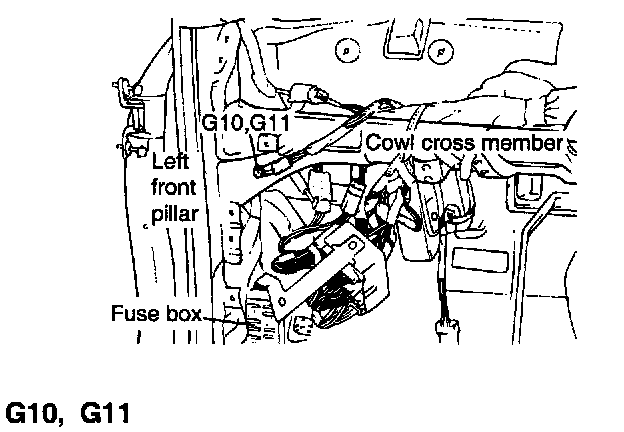 G10,G11

Cowl cross member

Left front pillar

Fuse box

G10, G11