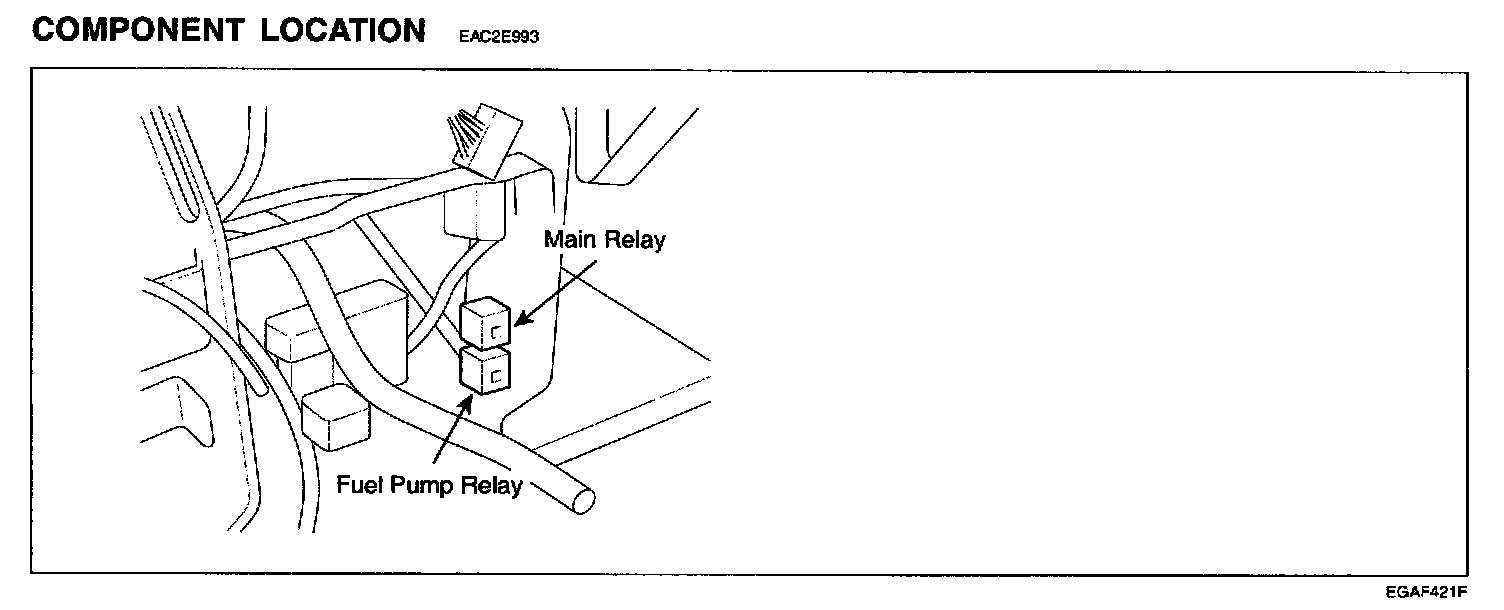 COMPONENT LOCATION EAC2E993

Main Relay

Fuel Pump Relay

EGAF421F