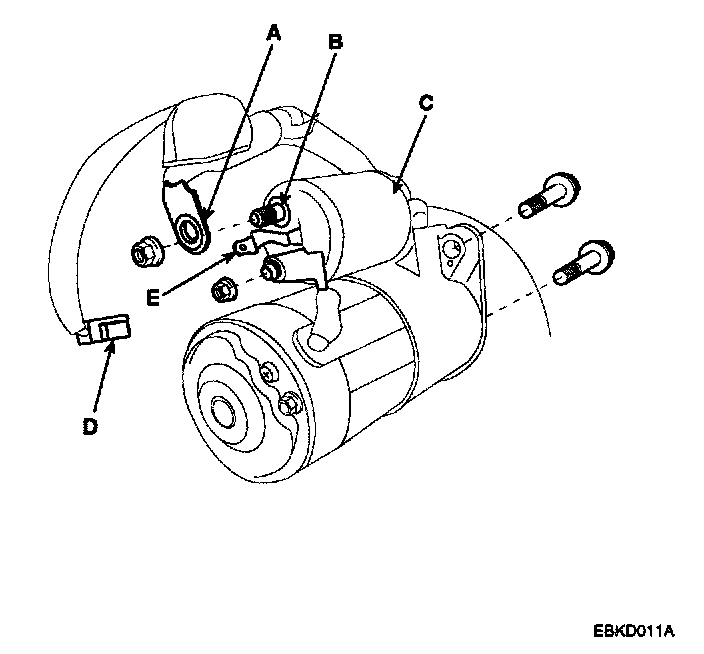 A
B
C
E
D
EBKD011A