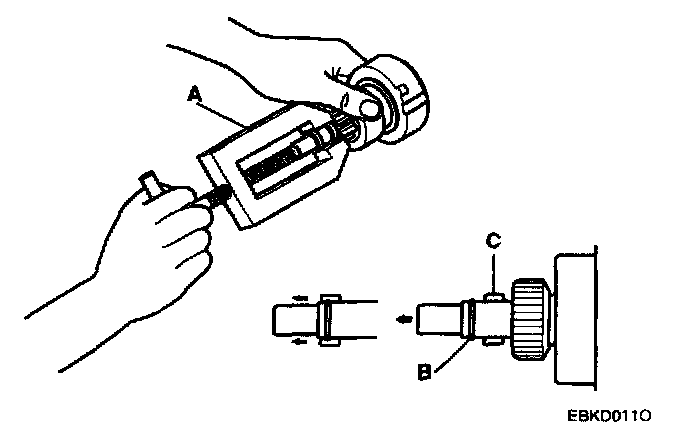 A

C

B

EBKD011O